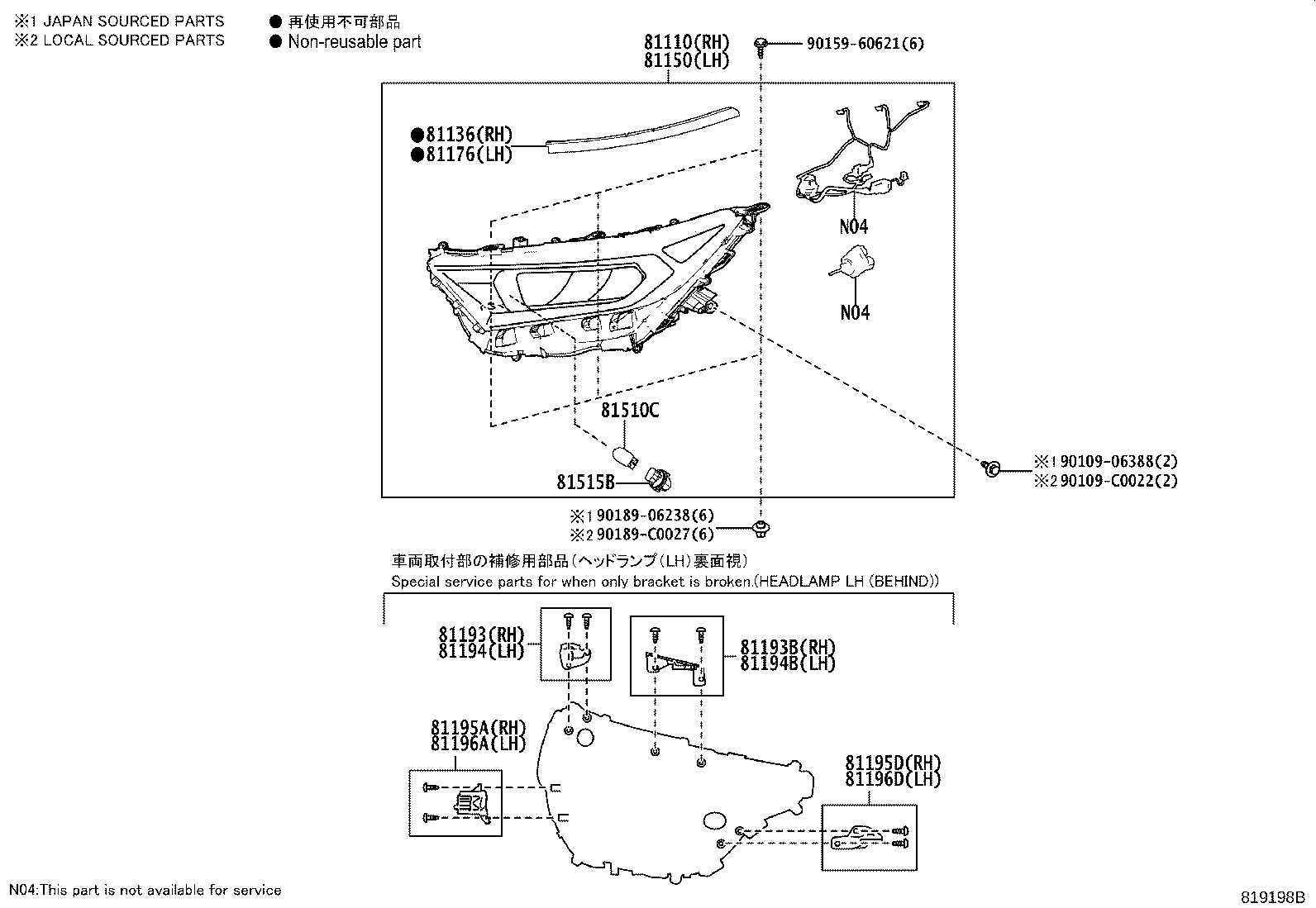 ※1 JAPAN SOURCED PARTS
※2 LOCAL SOURCED PARTS

● 再使用不可部品
● Non-reusable part

81110(RH)
81150(LH)

90159-60621(6)

●81136(RH)
●81176(LH)

N04

N04

81510C

81515B

※1 90109-06388(2)
※2 90109-C0022(2)

※1 90189-06238(6)
※2 90189-C0027(6)

車両取付部の補修用部品(ヘッドランプ(LH)裏面視)
Special service parts for when only bracket is broken.(HEADLAMP LH (BEHIND))

81193(RH)
81194(LH)

81193B(RH)
81194B(LH)

81195A(RH)
81196A(LH)

81195D(RH)
81196D(LH)

N04:This part is not available for service

819198B