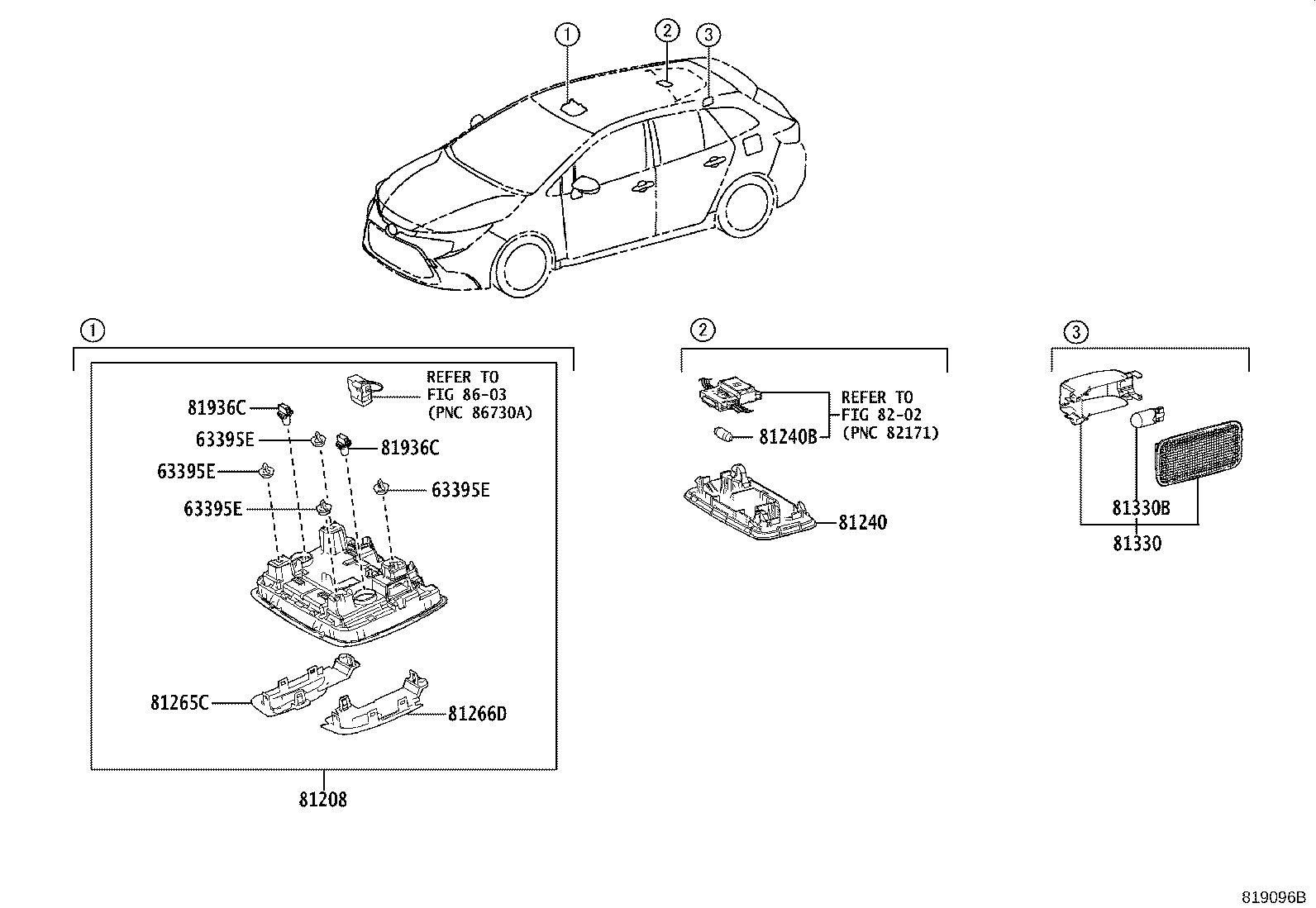 ①
②
③

①

REFER TO
FIG 86-03
(PNC 86730A)

81936C
63395E
81936C
63395E
63395E
63395E

81265C
81266D

81208

②

REFER TO
FIG 82-02
(PNC 82171)
81240B

81240

③

81330B
81330

819096B