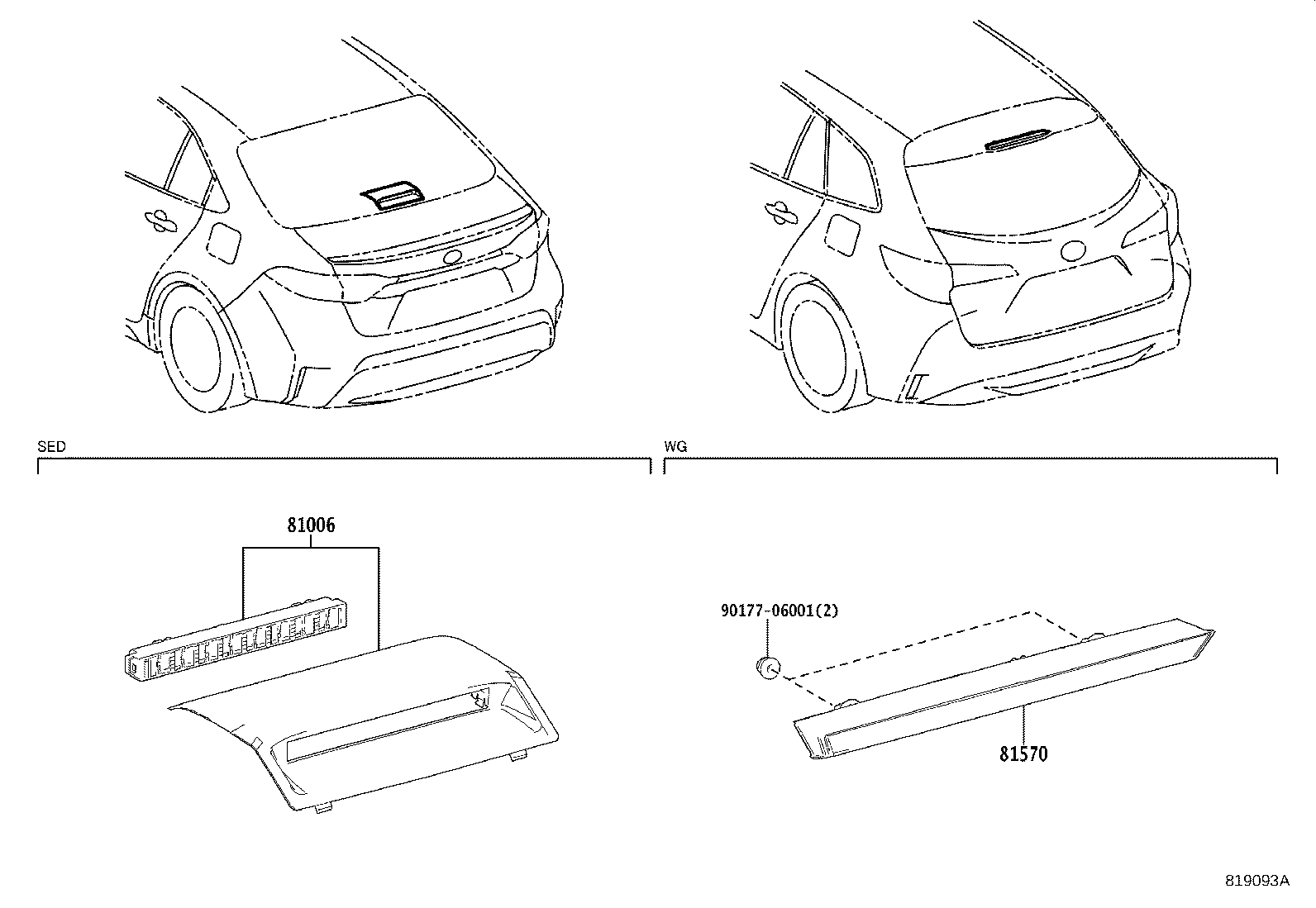 SED

WG

81006

90177-06001(2)

81570

819093A