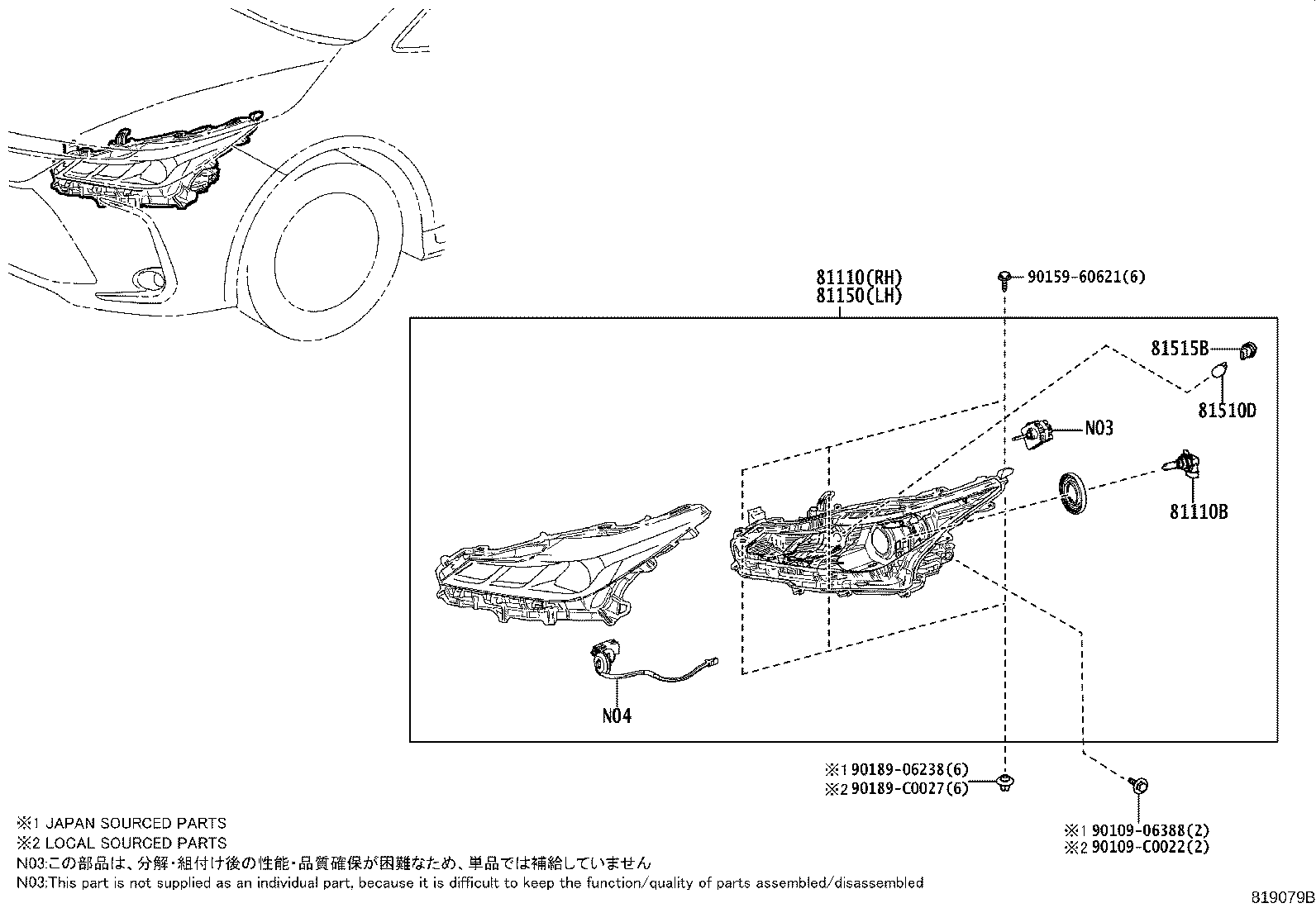 81110(RH)
81150(LH)

90159-60621(6)

81515B

81510D

N03

81110B

N04

※1 90189-06238(6)
※2 90189-C0027(6)

※1 90109-06388(2)
※2 90109-C0022(2)

※1 JAPAN SOURCED PARTS
※2 LOCAL SOURCED PARTS
N03:この部品は、分解・組付け後の性能・品質確保が困難なため、単品では補給していません
N03:This part is not supplied as an individual part, because it is difficult to keep the function/quality of parts assembled/disassembled

819079B