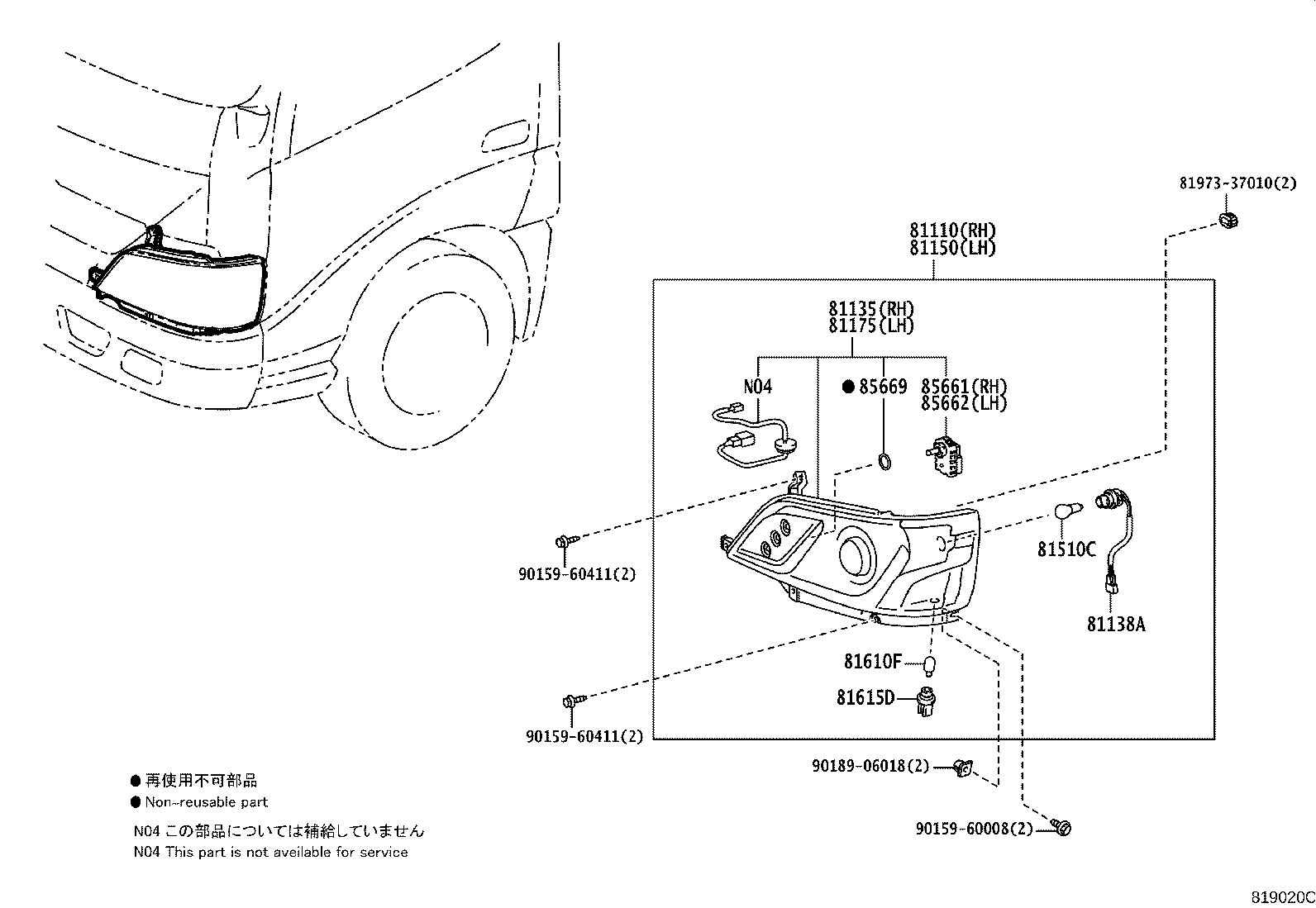 81973-37010(2)

81110(RH)
81150(LH)

81135(RH)
81175(LH)

N04

● 85669

85661(RH)
85662(LH)

90159-60411(2)

81510C

81138A

81610F

81615D

90159-60411(2)

90189-06018(2)

90159-60008(2)

● 再使用不可部品
● Non-reusable part
N04 この部品については補給していません
N04 This part is not aveilable for service

819020C