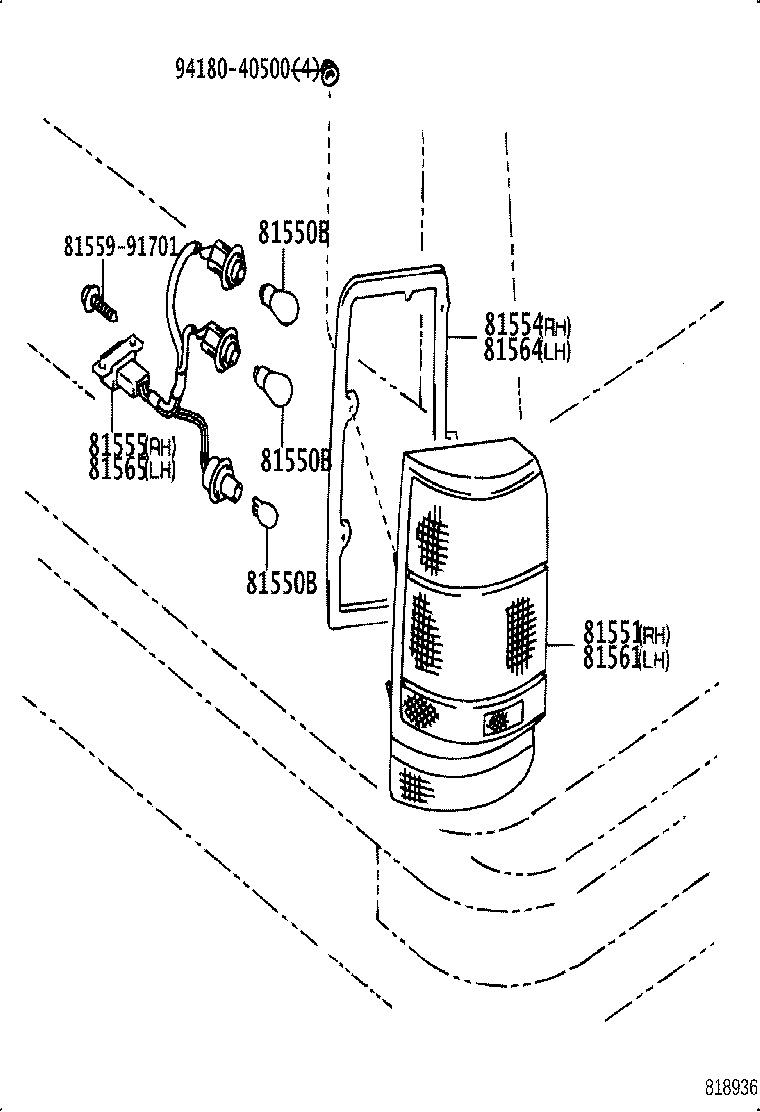 94180-40500(4)

81559-91701

81550B

81554(RH)
81564(LH)

81555(RH)
81565(LH)

81550B

81550B

81551(RH)
81561(LH)

818936