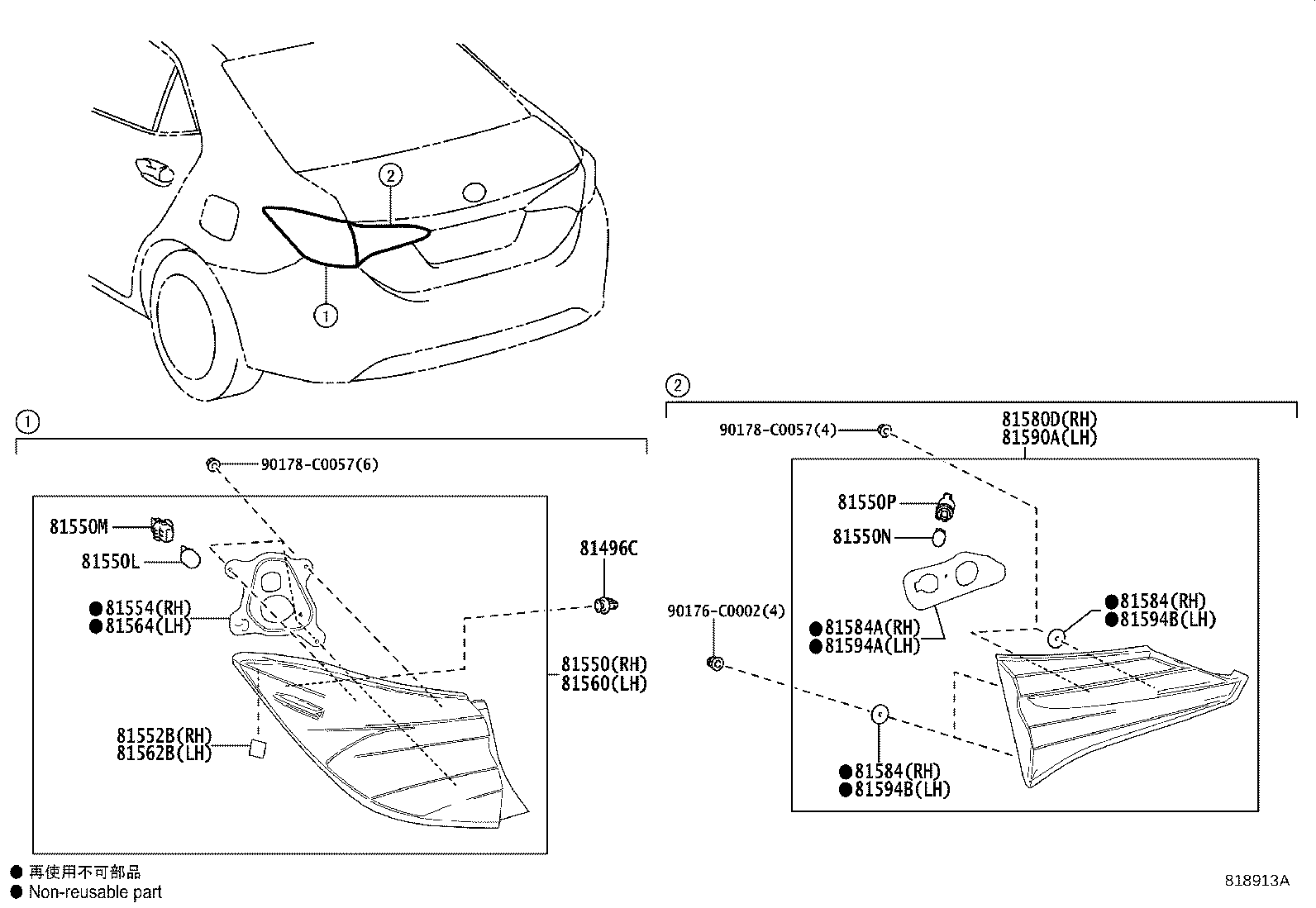 2

1

1

90178-C0057(6)

81550M

81550L

●81554(RH)
●81564(LH)

81496C

81550(RH)
81560(LH)

81552B(RH)
81562B(LH)

2

90178-C0057(4)

81580D(RH)
81590A(LH)

81550P

81550N

90176-C0002(4)

●81584A(RH)
●81594A(LH)

●81584(RH)
●81594B(LH)

●81584(RH)
●81594B(LH)

● 再使用不可部品
● Non-reusable part

818913A