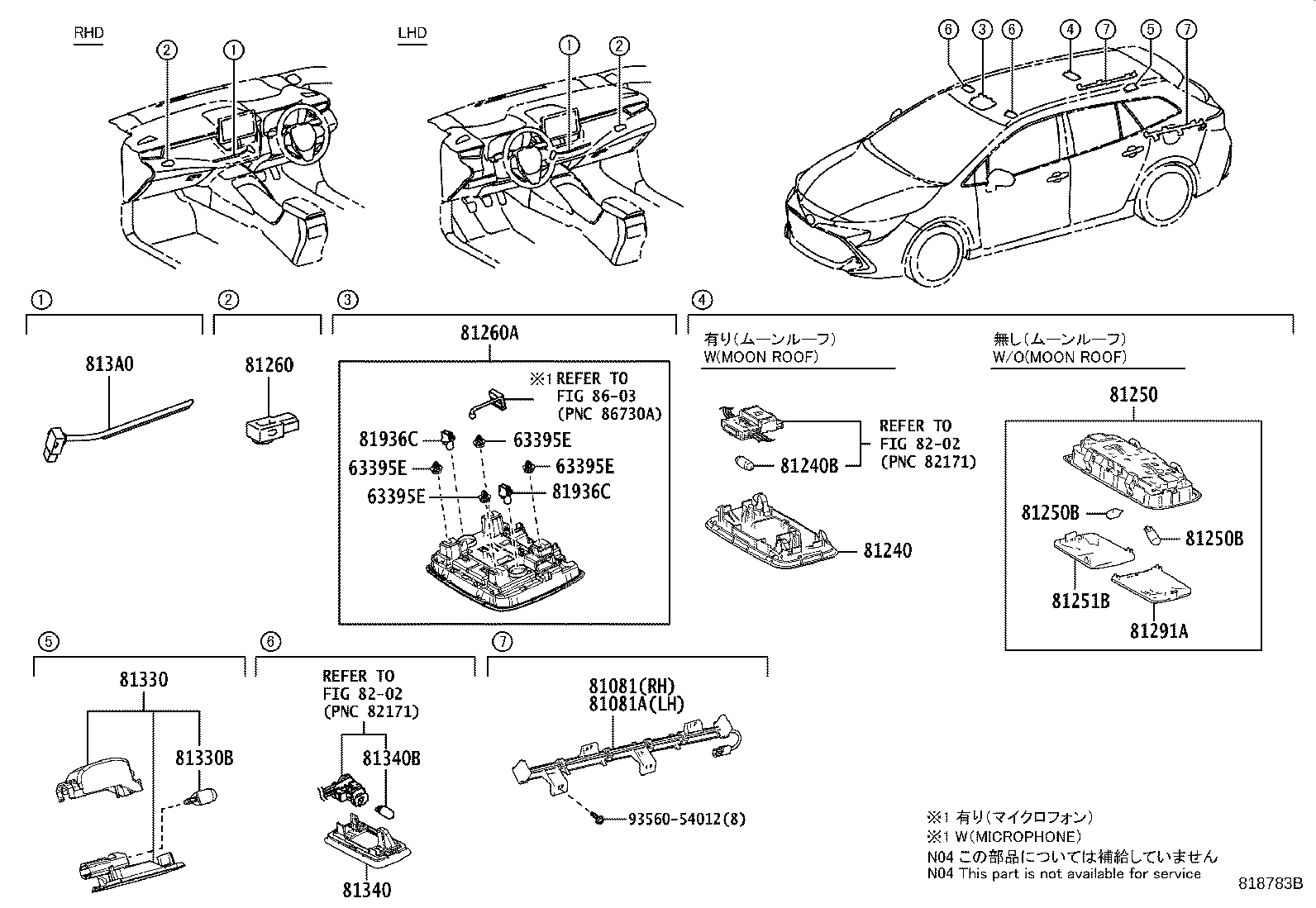 RHD

2 1

LHD

1 2

6 3 6 4 7 5 7

1

813A0

2

81260

3

81260A

※1 REFER TO FIG 86-03 (PNC 86730A)

81936C

63395E

63395E

63395E

63395E

81936C

4

有り(ムーンルーフ) W(MOON ROOF)

REFER TO FIG 82-02 (PNC 82171)

81240B

81240

無し(ムーンルーフ) W/O(MOON ROOF)

81250

81250B

81250B

81251B

81291A

5

81330

81330B

6

REFER TO FIG 82-02 (PNC 82171)

81340B

81340

7

81081(RH) 81081A(LH)

93560-54012(8)

※1 有り(マイクロフォン)
※1 W(MICROPHONE)
N04 この部品については補給していません
N04 This part is not available for service

818783B