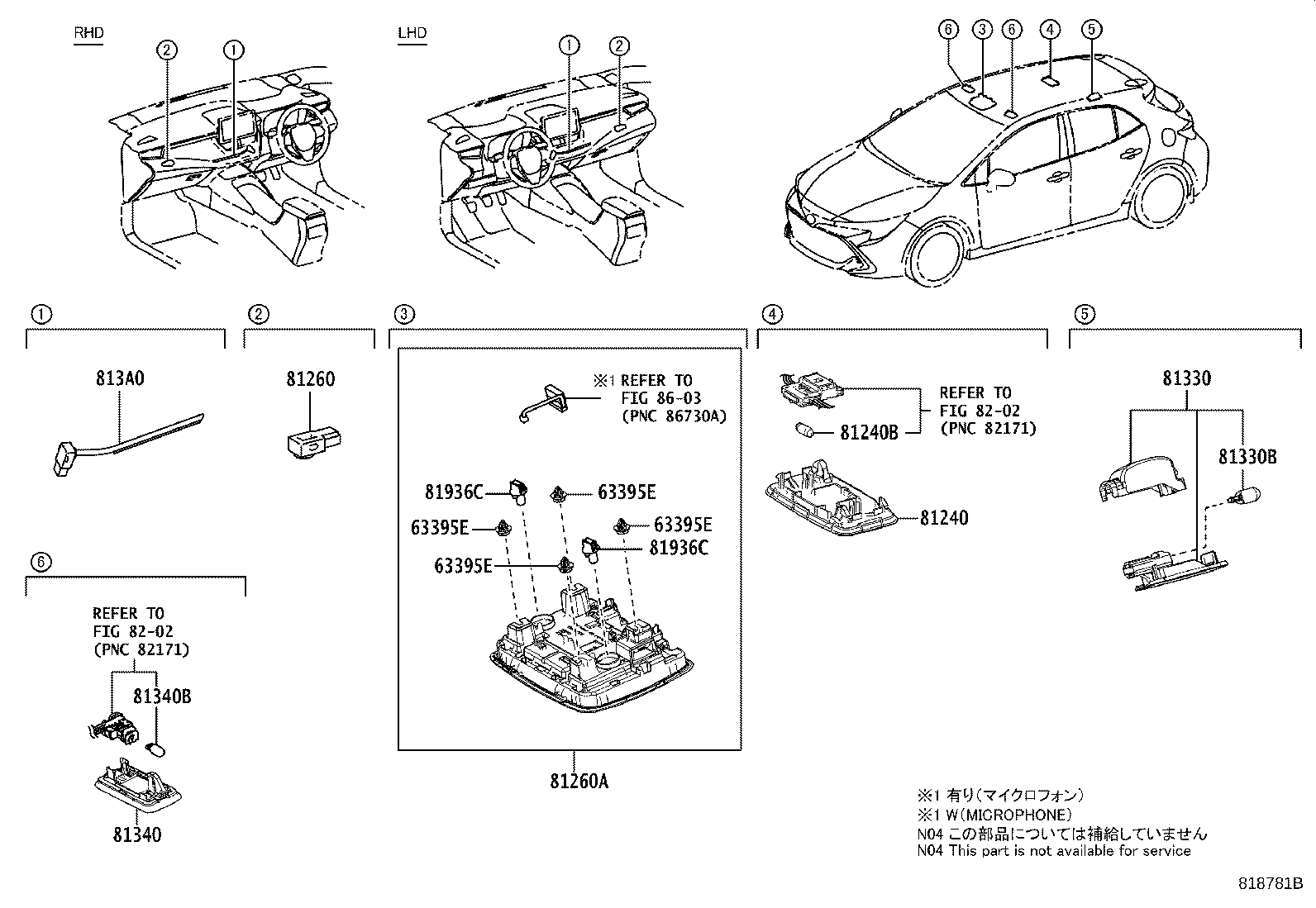 RHD

2 1

LHD

1 2

6 3 6 4 5

1

813A0

2

81260

3

※1 REFER TO FIG 86-03 (PNC 86730A)

81936C

63395E

63395E

63395E

81936C

63395E

81260A

4

REFER TO FIG 82-02 (PNC 82171)

81240B

81240

5

81330

81330B

6

REFER TO FIG 82-02 (PNC 82171)

81340B

81340

※1 有り(マイクロフォン)
※1 W(MICROPHONE)
N04 この部品については補給していません
N04 This part is not available for service

818781B