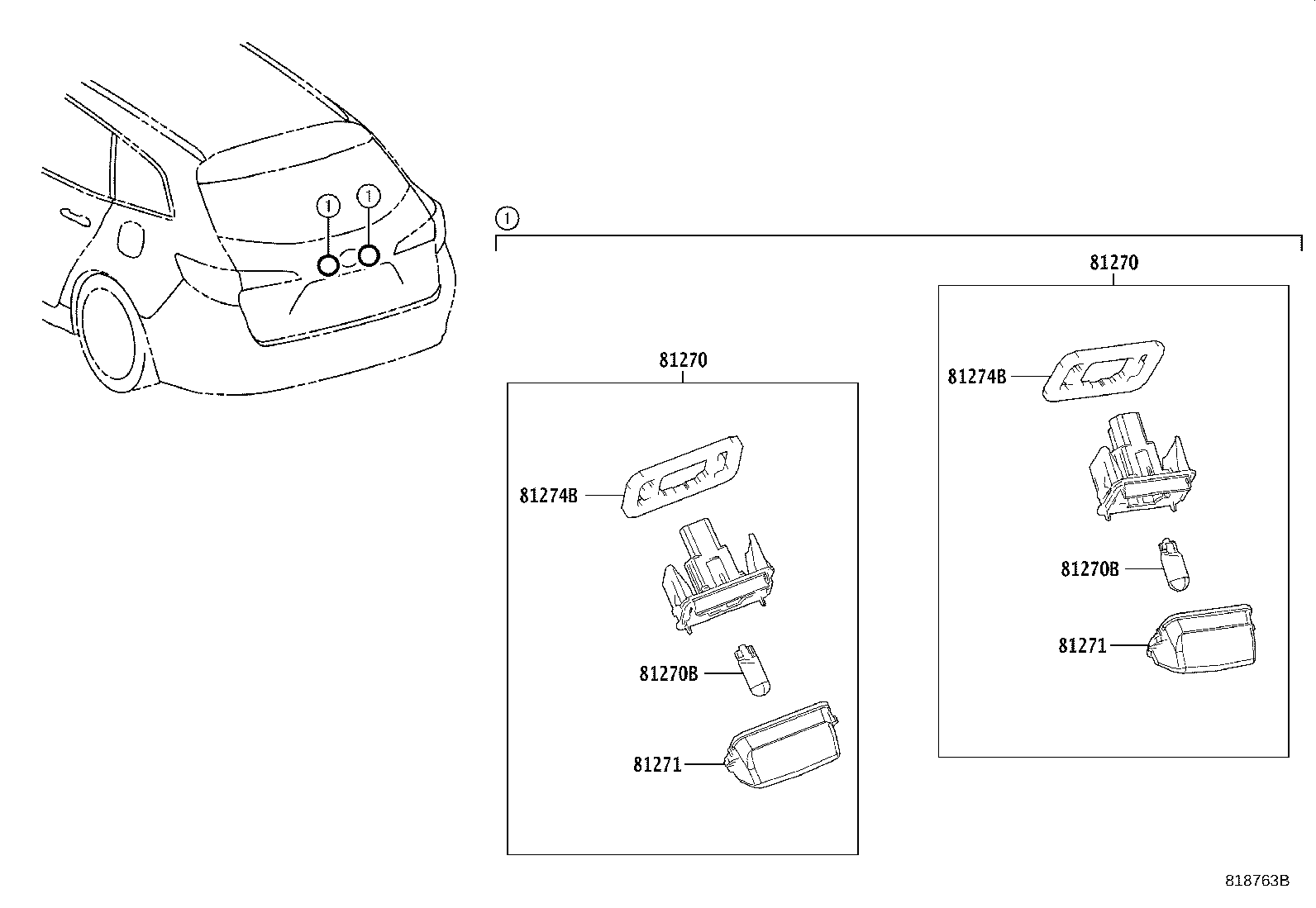 1
1
1

81270
81274B
81270B
81271

81270
81274B
81270B
81271

818763B