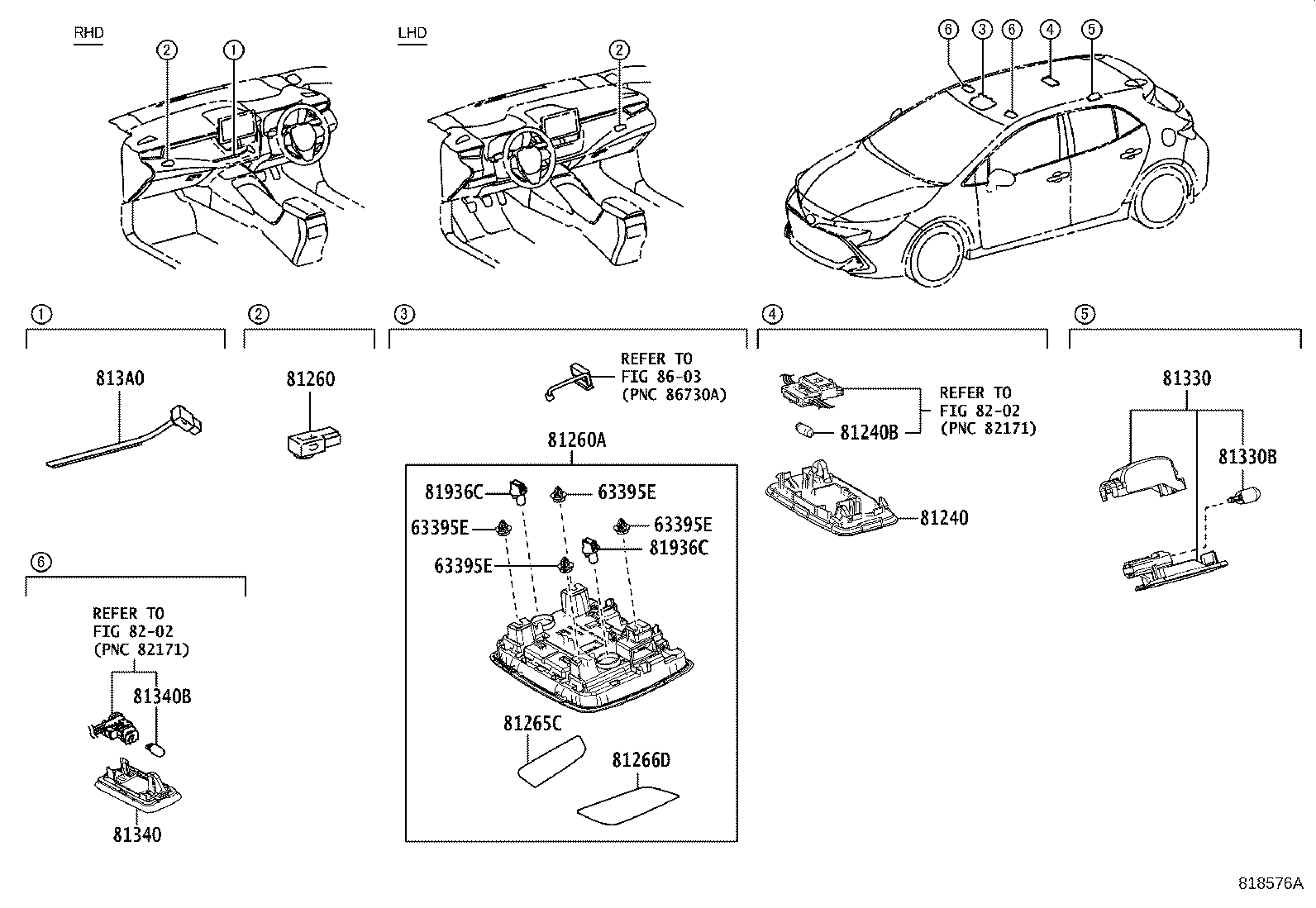 RHD

2 1

LHD

2

6 3 6 4 5

1

813A0

2

81260

3

REFER TO FIG 86-03 (PNC 86730A)

81260A

81936C

63395E

63395E

63395E

81936C

63395E

81265C

81266D

4

REFER TO FIG 82-02 (PNC 82171)

81240B

81240

5

81330

81330B

6

REFER TO FIG 82-02 (PNC 82171)

81340B

81340

818576A