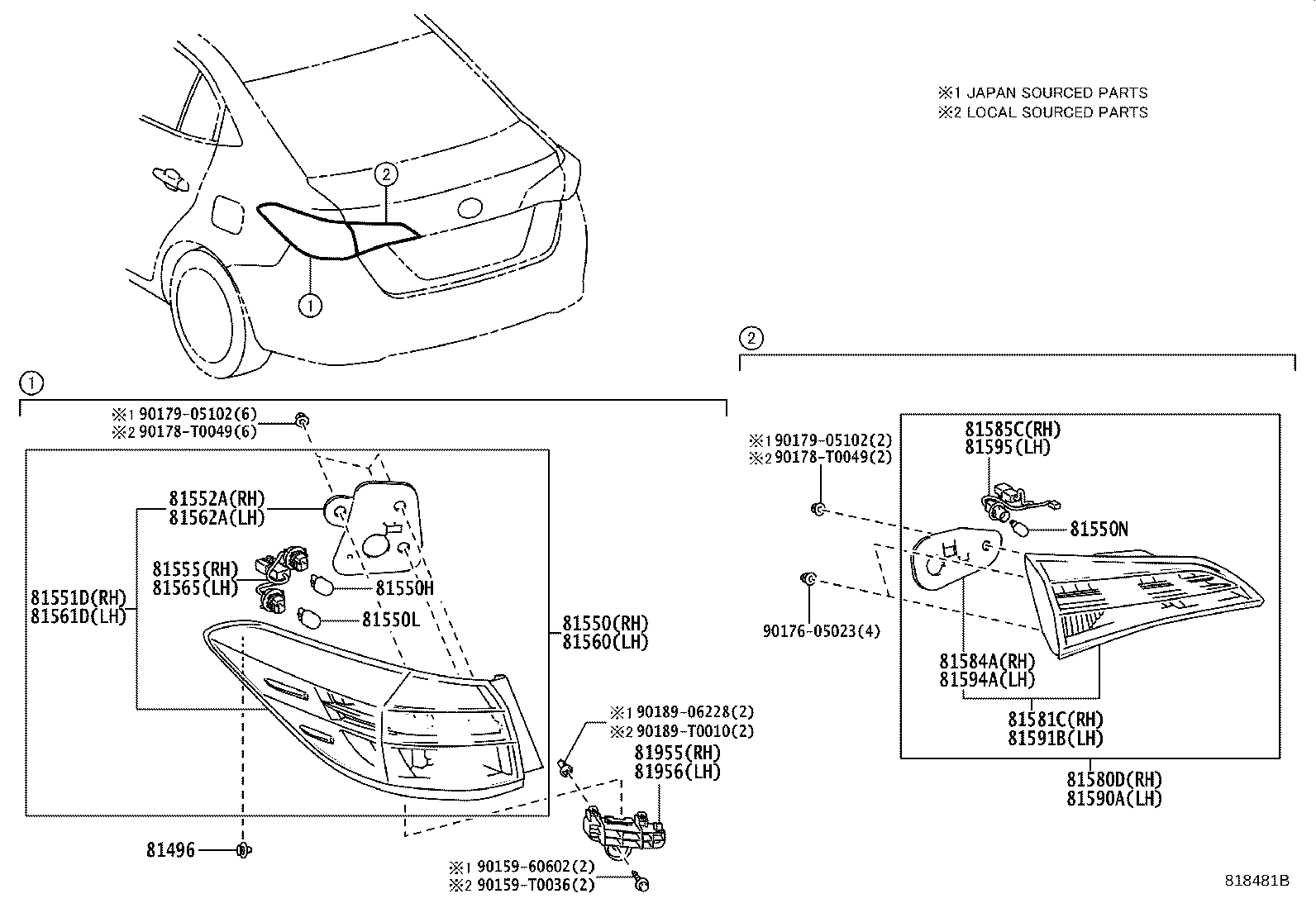 ※1 JAPAN SOURCED PARTS
※2 LOCAL SOURCED PARTS

2

1

1

※1 90179-05102(6)
※2 90178-T0049(6)

81552A(RH)
81562A(LH)

81555(RH)
81565(LH)

81551D(RH)
81561D(LH)

81550H

81550L

81550(RH)
81560(LH)

※1 90189-06228(2)
※2 90189-T0010(2)

81955(RH)
81956(LH)

81496

※1 90159-60602(2)
※2 90159-T0036(2)

2

※1 90179-05102(2)
※2 90178-T0049(2)

81585C(RH)
81595(LH)

81550N

90176-05023(4)

81584A(RH)
81594A(LH)

81581C(RH)
81591B(LH)

81580D(RH)
81590A(LH)

818481B