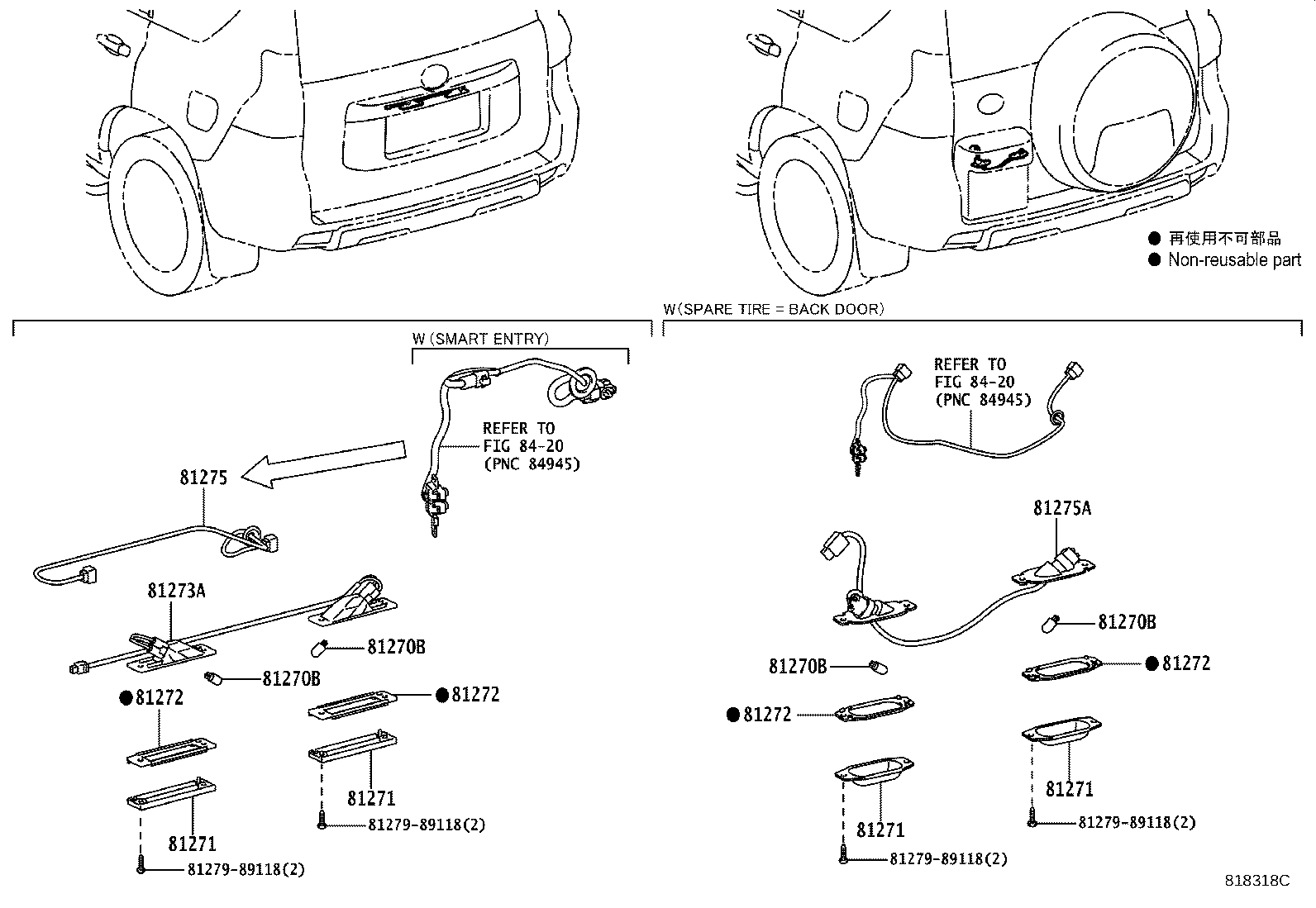 ● 再使用不可部品
● Non-reusable part

W(SPARE TIRE = BACK DOOR)

W(SMART ENTRY)

REFER TO
FIG 84-20
(PNC 84945)

81275

81273A

81270B

81270B

●81272

●81272

81271

81271

81279-89118(2)

81279-89118(2)

REFER TO
FIG 84-20
(PNC 84945)

81275A

81270B

81270B

●81272

●81272

81271

81271

81279-89118(2)

81279-89118(2)

818318C