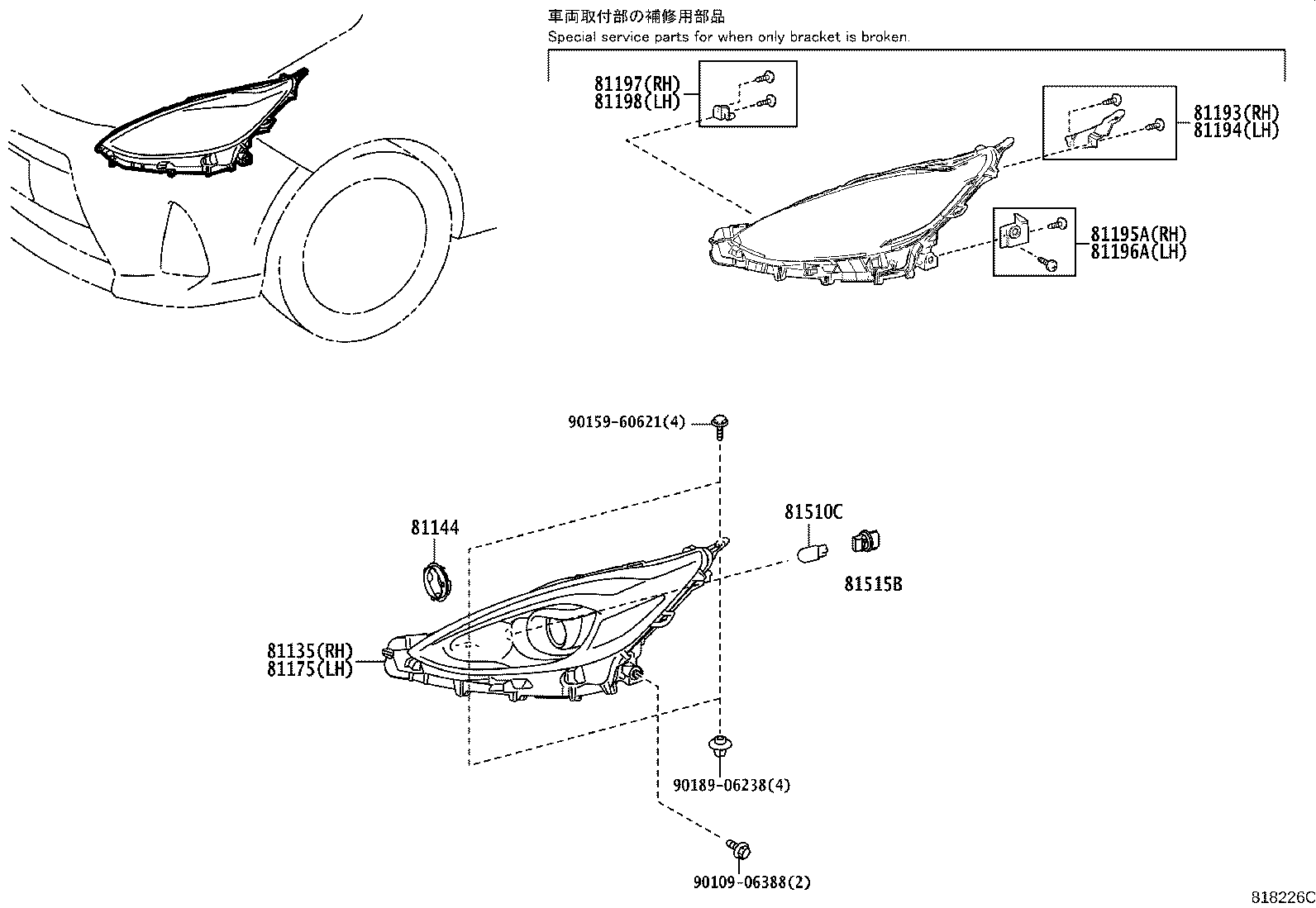 車両取付部の補修用部品
Special service parts for when only bracket is broken.

81197(RH)
81198(LH)

81193(RH)
81194(LH)

81195A(RH)
81196A(LH)

90159-60621(4)

81144

81510C

81515B

81135(RH)
81175(LH)

90189-06238(4)

90109-06388(2)

818226C