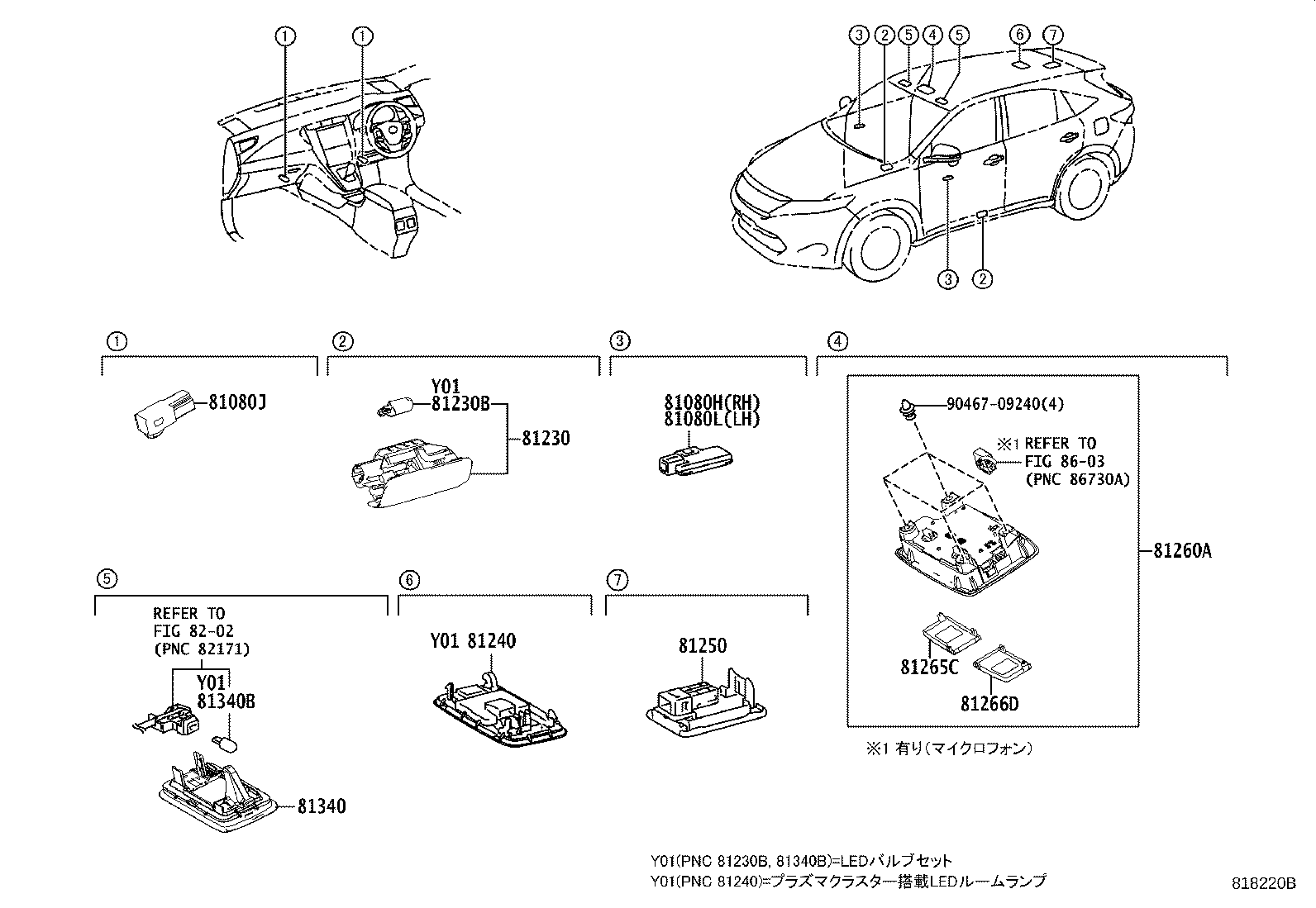 ①
①

③ ② ⑤ ④ ⑤ ⑥ ⑦

③ ②

①
81080J

②
Y01
81230B
81230

③
81080H(RH)
81080L(LH)

④
90467-09240(4)
※1 REFER TO
FIG 86-03
(PNC 86730A)
81260A
81265C
81266D
※1 有り(マイクロフォン)

⑤
REFER TO
FIG 82-02
(PNC 82171)
Y01
81340B
81340

⑥
Y01 81240

⑦
81250

Y01(PNC 81230B, 81340B)=LEDバルブセット
Y01(PNC 81240)=プラズマクラスター搭載LEDルームランプ

818220B