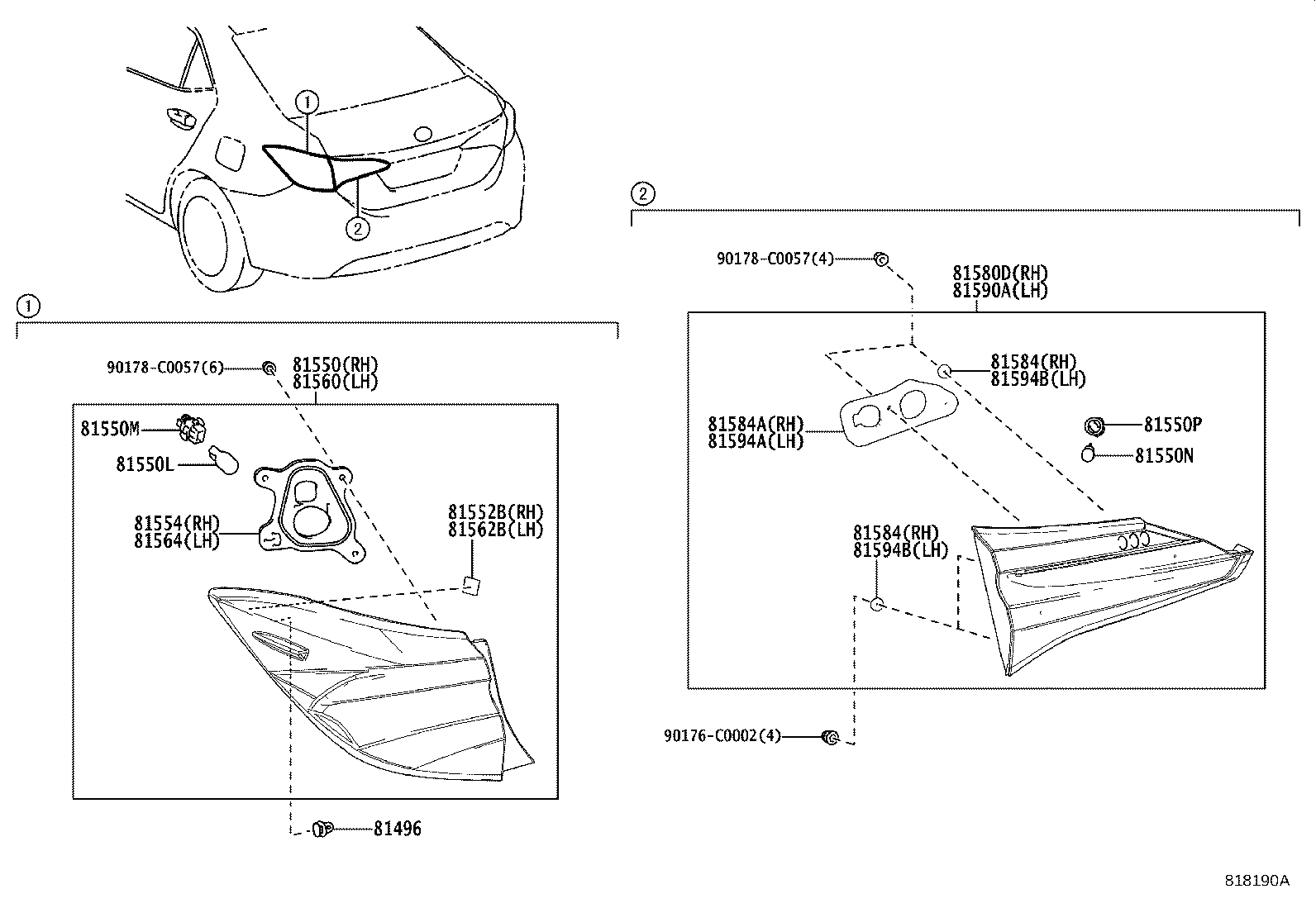 1
2

1
90178-C0057(6)
81550(RH)
81560(LH)
81550M
81550L
81554(RH)
81564(LH)
81552B(RH)
81562B(LH)
81496

2
90178-C0057(4)
81580D(RH)
81590A(LH)
81584(RH)
81594B(LH)
81584A(RH)
81594A(LH)
81550P
81550N
81584(RH)
81594B(LH)
90176-C0002(4)

818190A