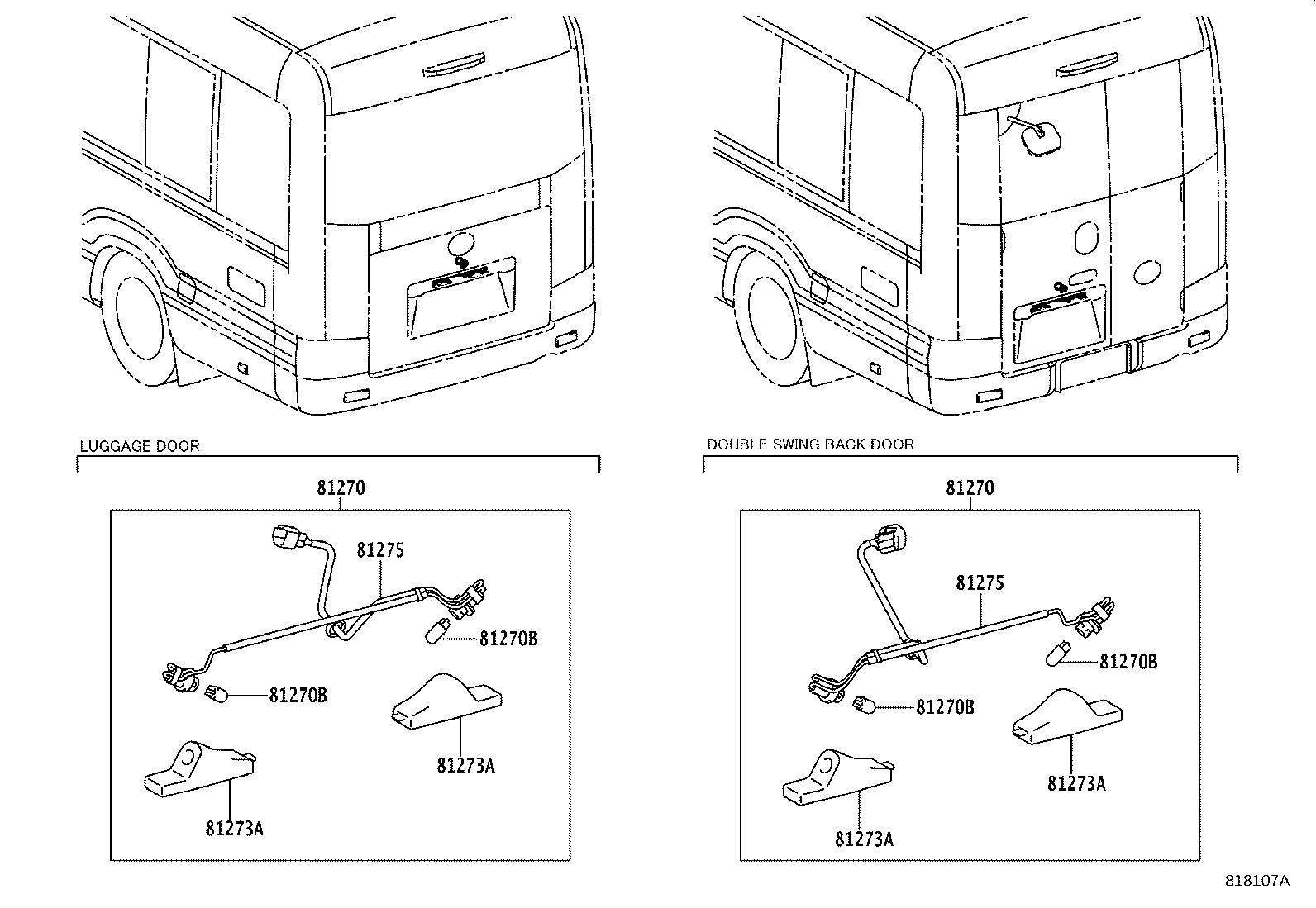 LUGGAGE DOOR

81270

81275

81270B

81270B

81273A

81273A

DOUBLE SWING BACK DOOR

81270

81275

81270B

81270B

81273A

81273A

818107A