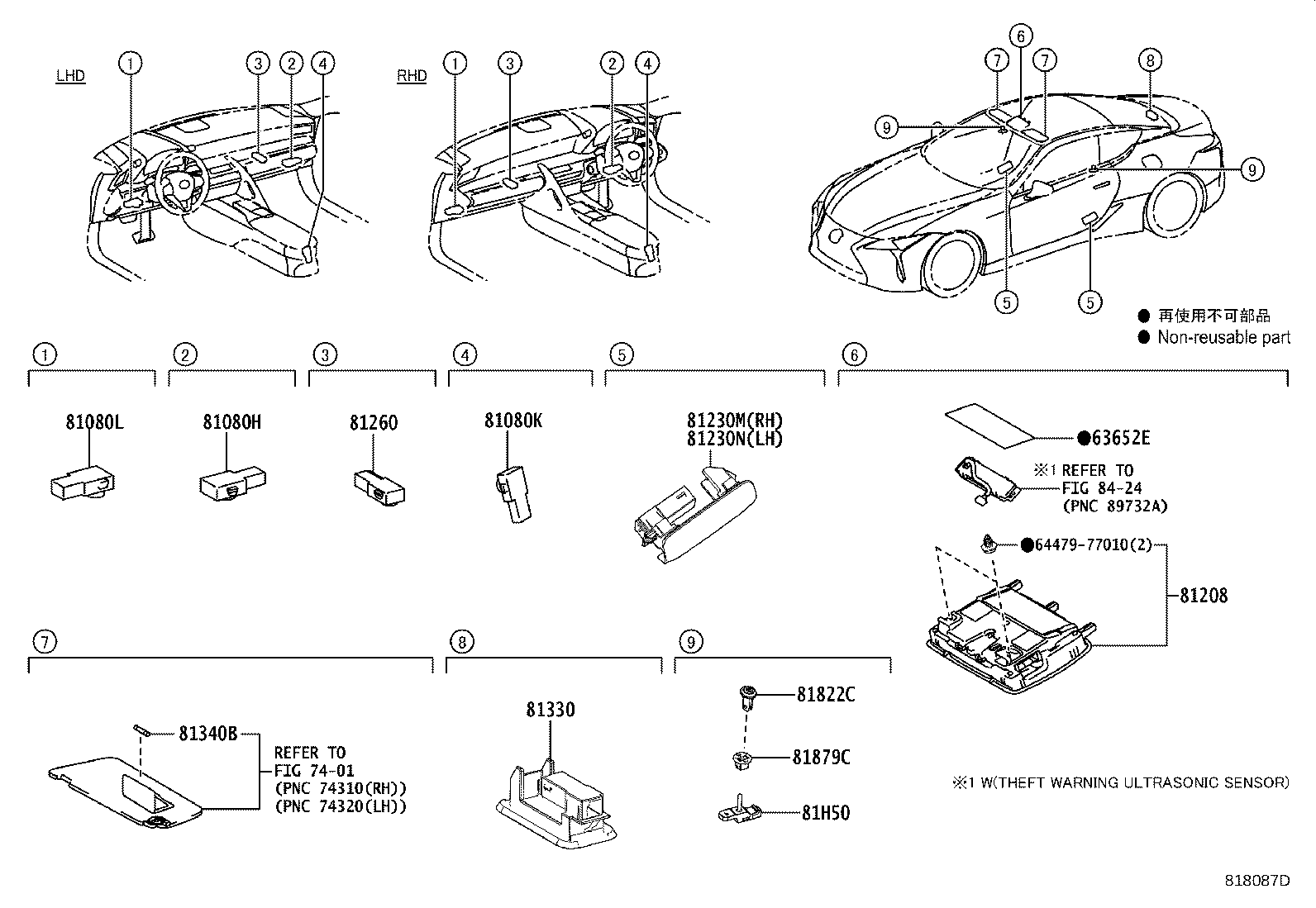 LHD ① ③ ② ④

RHD ① ③ ② ④

⑥ ⑦ ⑦ ⑧ ⑨ ⑨ ⑤ ⑤

● 再使用不可部品
● Non-reusable part

①
81080L

②
81080H

③
81260

④
81080K

⑤
81230M(RH)
81230N(LH)

⑥
●63652E
※1 REFER TO FIG 84-24 (PNC 89732A)
●64479-77010(2)
81208

⑦
81340B
REFER TO FIG 74-01 (PNC 74310(RH)) (PNC 74320(LH))

⑧
81330

⑨
81822C
81879C
81H50

※1 W(THEFT WARNING ULTRASONIC SENSOR)

818087D