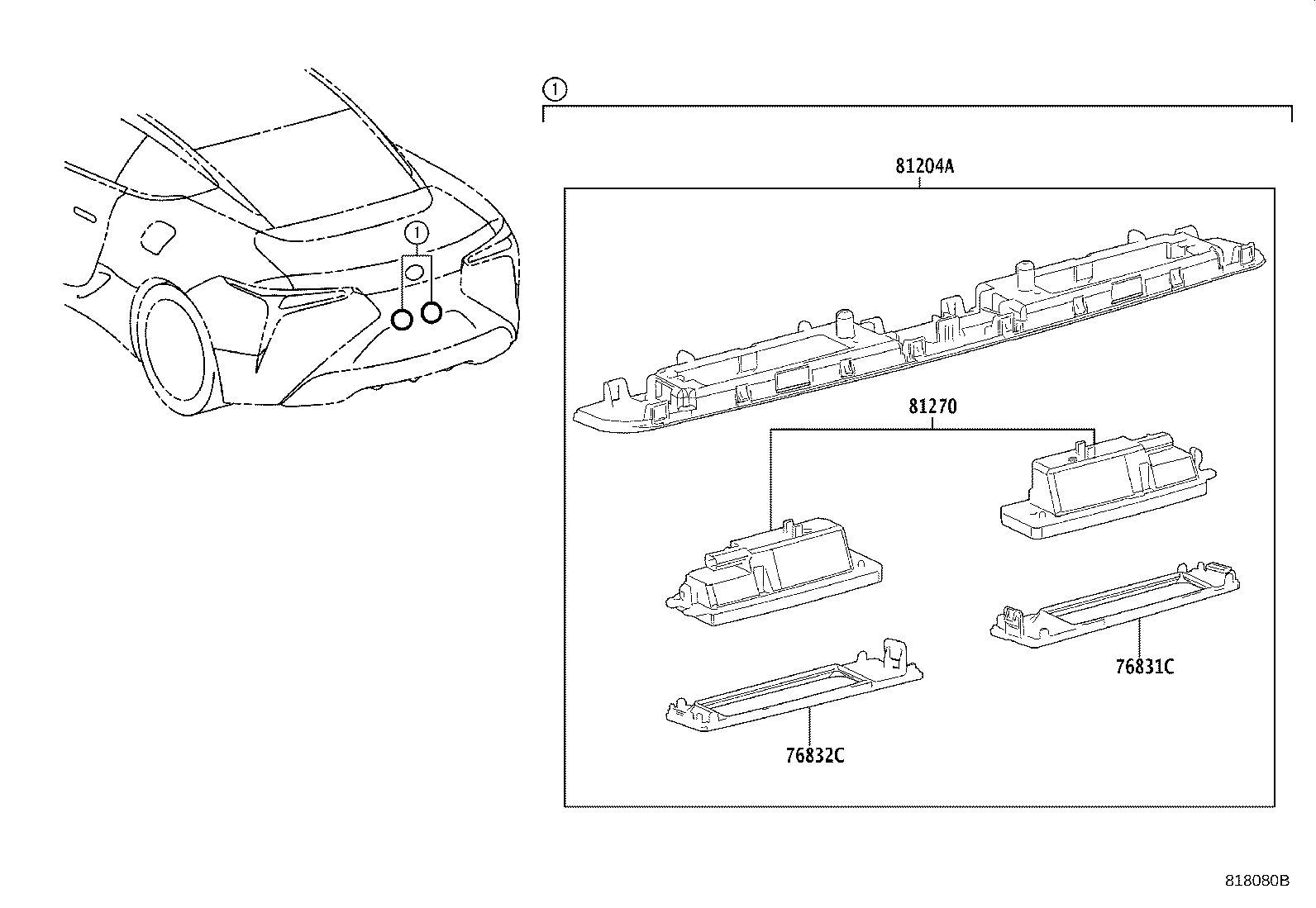 1

1

81204A

81270

76831C

76832C

818080B