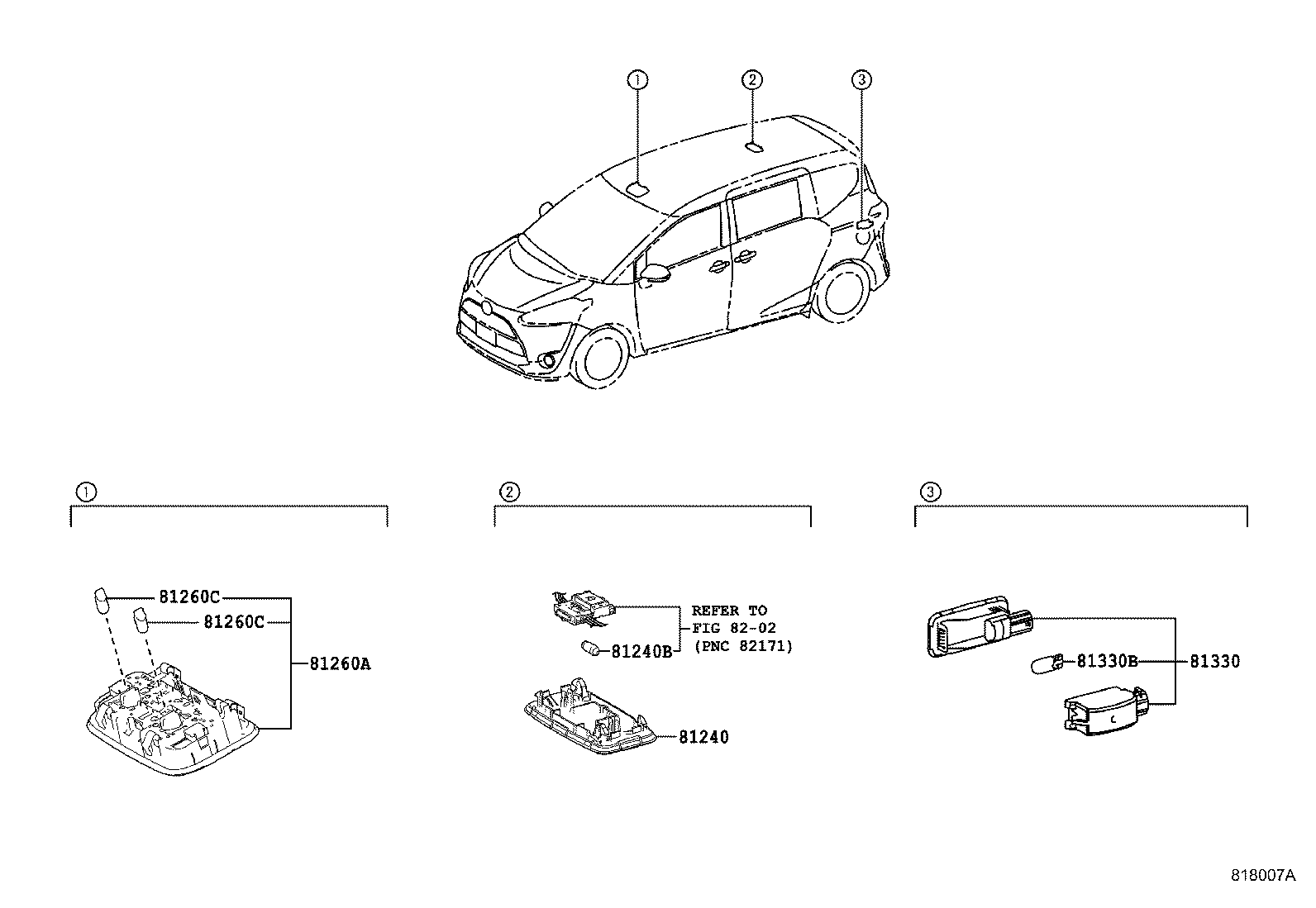 ①
②
③

①
81260C
81260C
81260A

②
REFER TO
FIG 82-02
(PNC 82171)
81240B
81240

③
81330B
81330

818007A