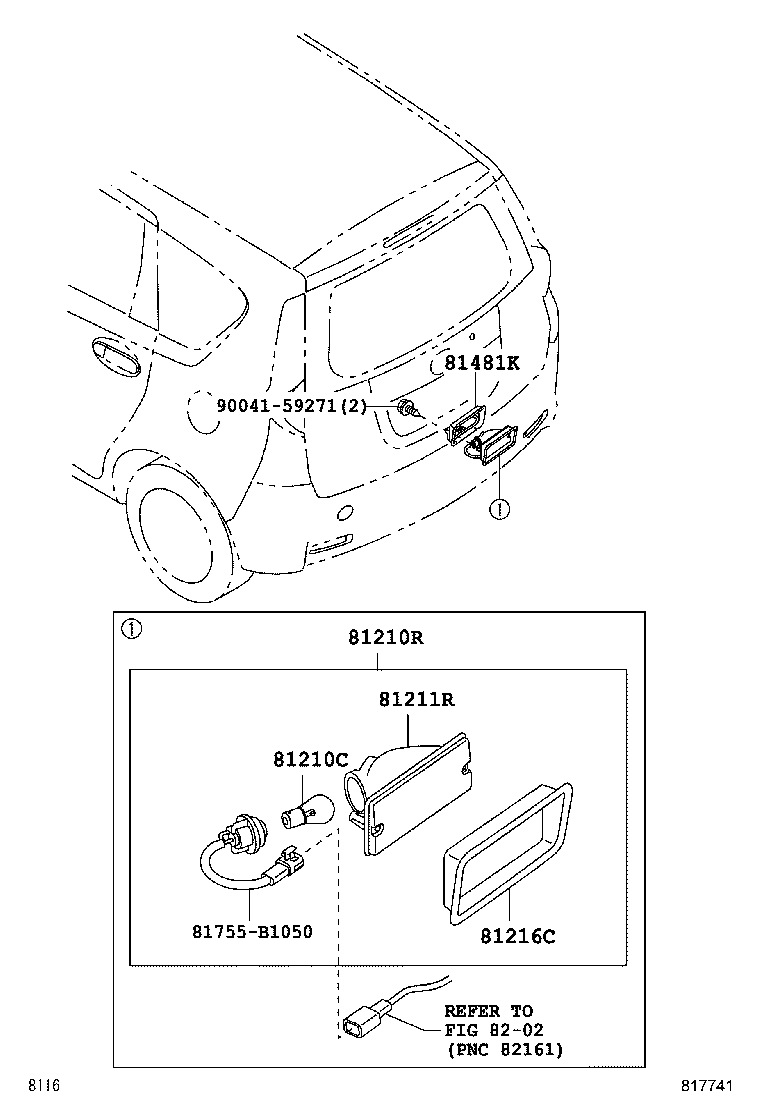 81481K

90041-59271(2)

①

①

81210R

81211R

81210C

81755-B1050

81216C

REFER TO
FIG 82-02
(PNC 82161)

8116

817741