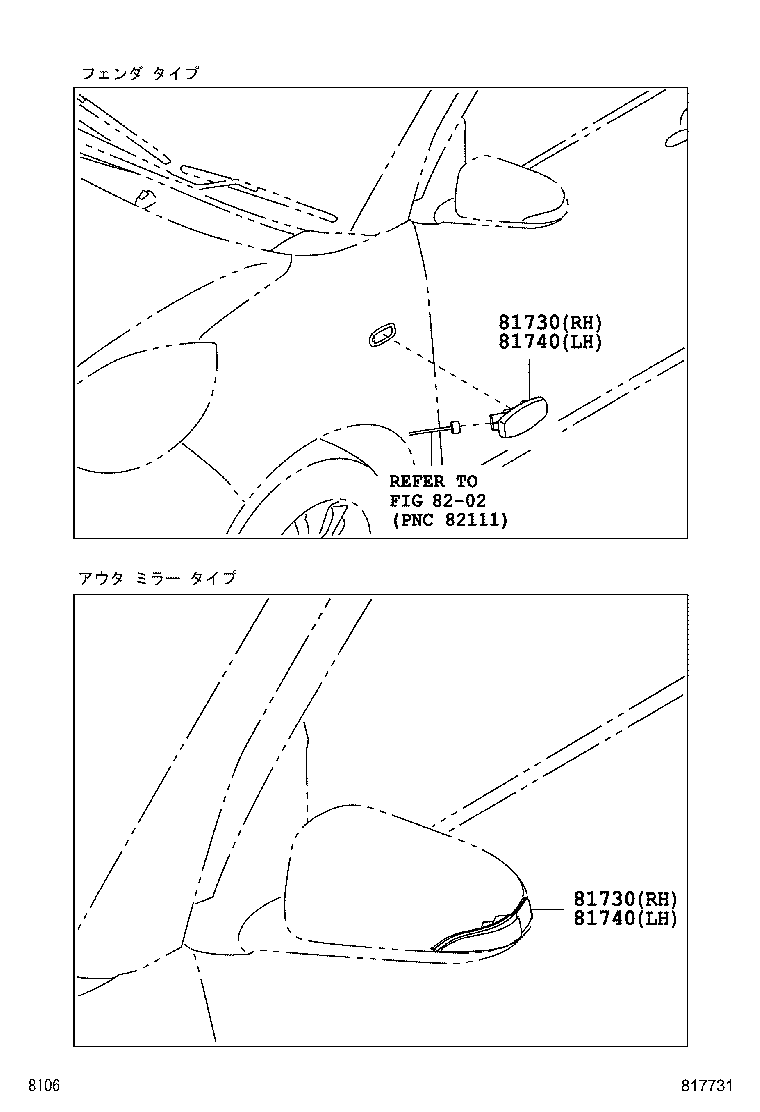 フェンダ タイプ

81730(RH)
81740(LH)

REFER TO
FIG 82-02
(PNC 82111)

アウタ ミラー タイプ

81730(RH)
81740(LH)

8106

817731