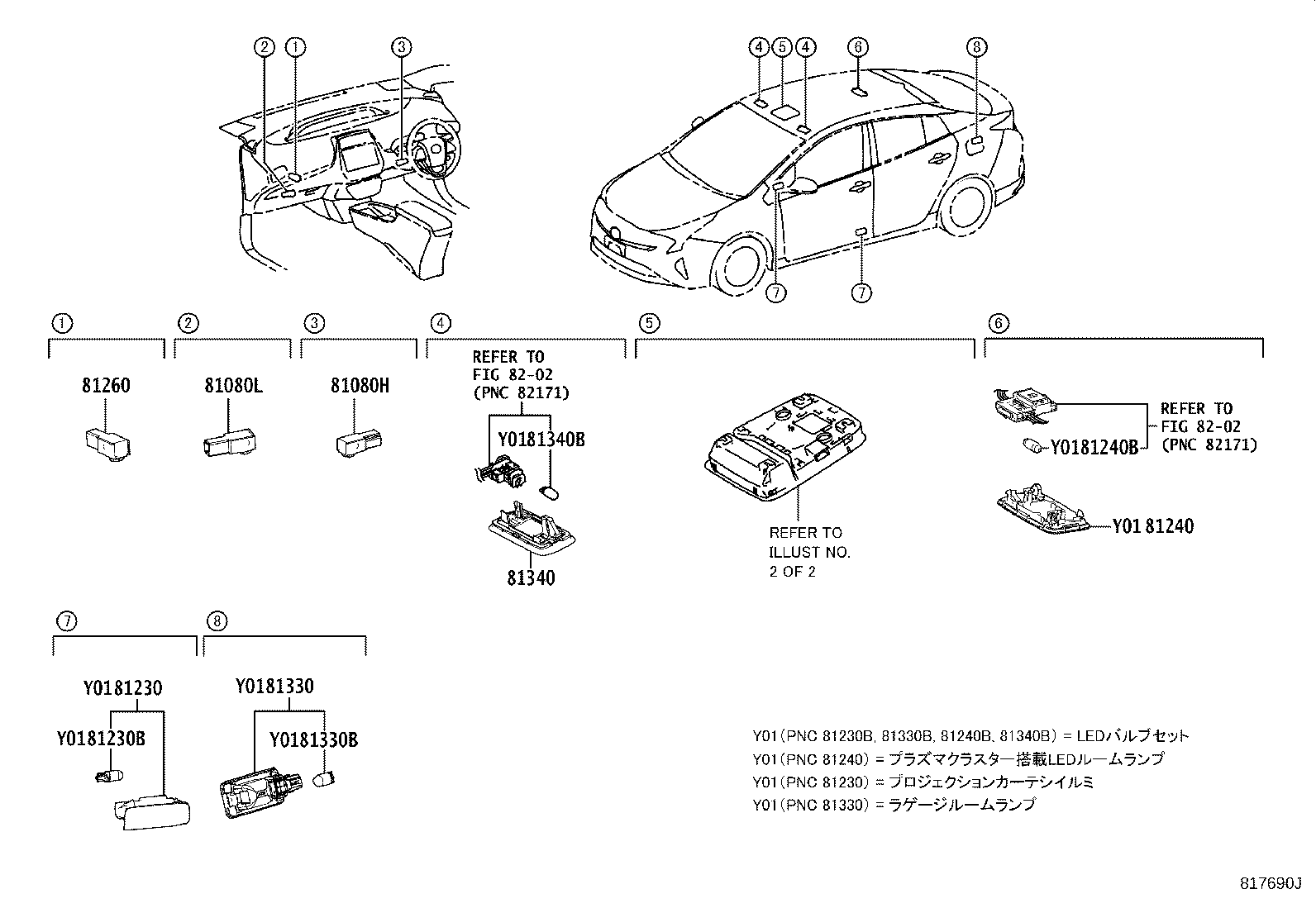 2 1 3

4 5 4 6 8

7 7

1

81260

2

81080L

3

81080H

4

REFER TO FIG 82-02 (PNC 82171)

Y0181340B

81340

5

REFER TO ILLUST NO. 2 OF 2

6

REFER TO FIG 82-02 (PNC 82171)

Y0181240B

Y01 81240

7

Y0181230

Y0181230B

8

Y0181330

Y0181330B

Y01(PNC 81230B, 81330B, 81240B, 81340B) = LEDバルブセット
Y01(PNC 81240) = プラズマクラスター搭載LEDルームランプ
Y01(PNC 81230) = プロジェクションカーテシイルミ
Y01(PNC 81330) = ラゲージルームランプ

817690J