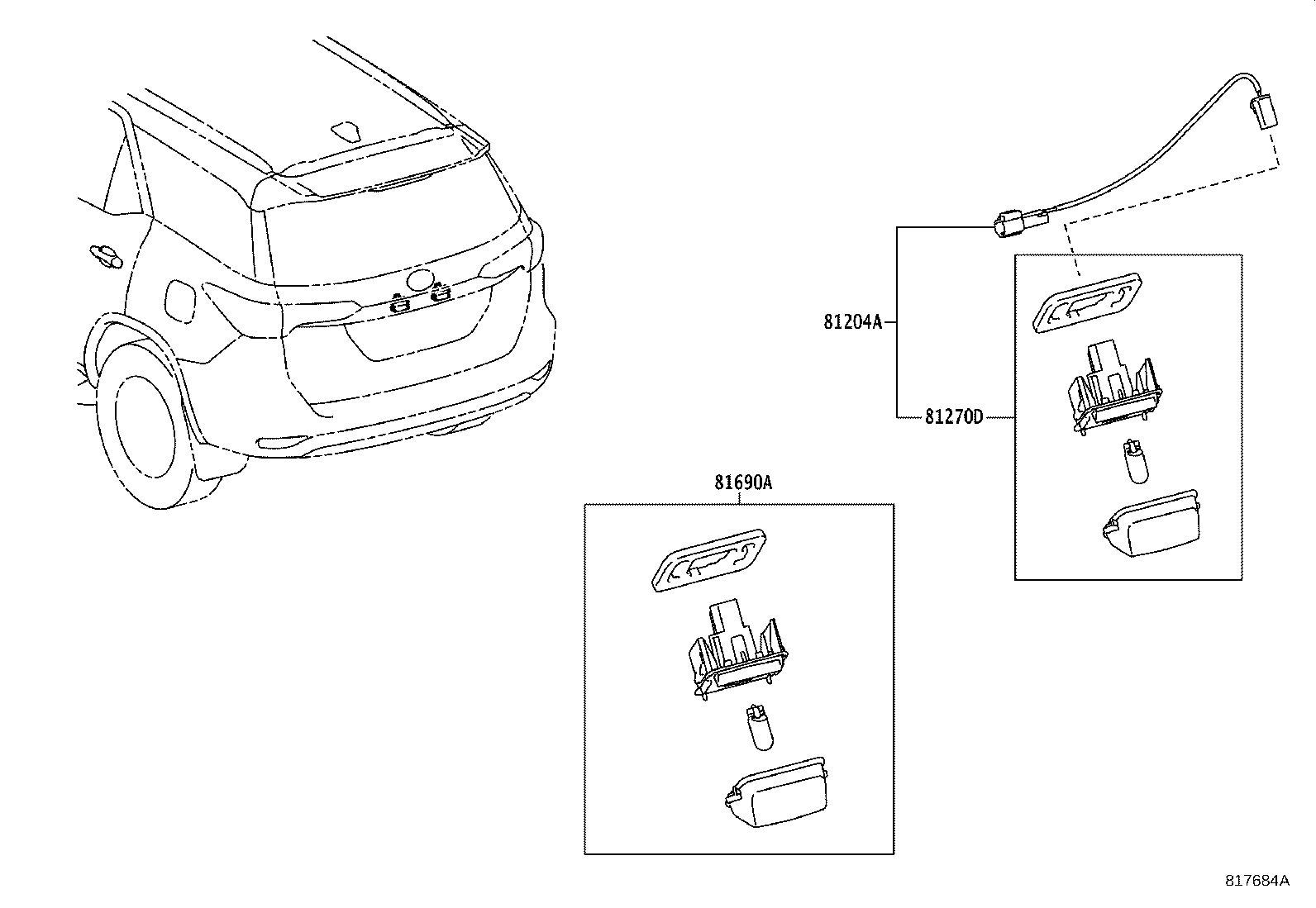 81204A

81270D

81690A

817684A