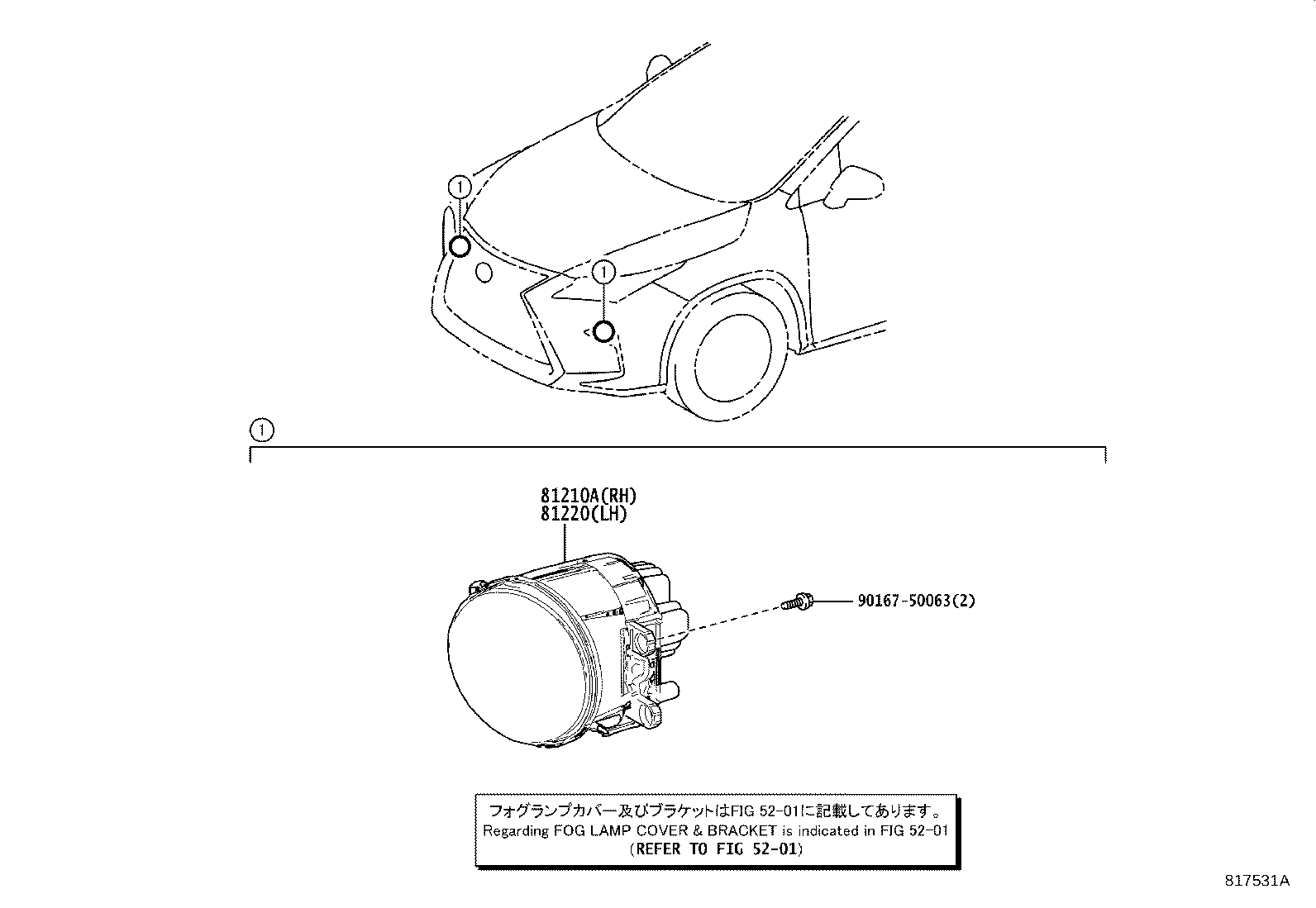 1
1
1

81210A(RH)
81220(LH)

90167-50063(2)

フォグランプカバー及びブラケットはFIG 52-01に記載してあります。
Regarding FOG LAMP COVER & BRACKET is indicated in FIG 52-01
(REFER TO FIG 52-01)

817531A