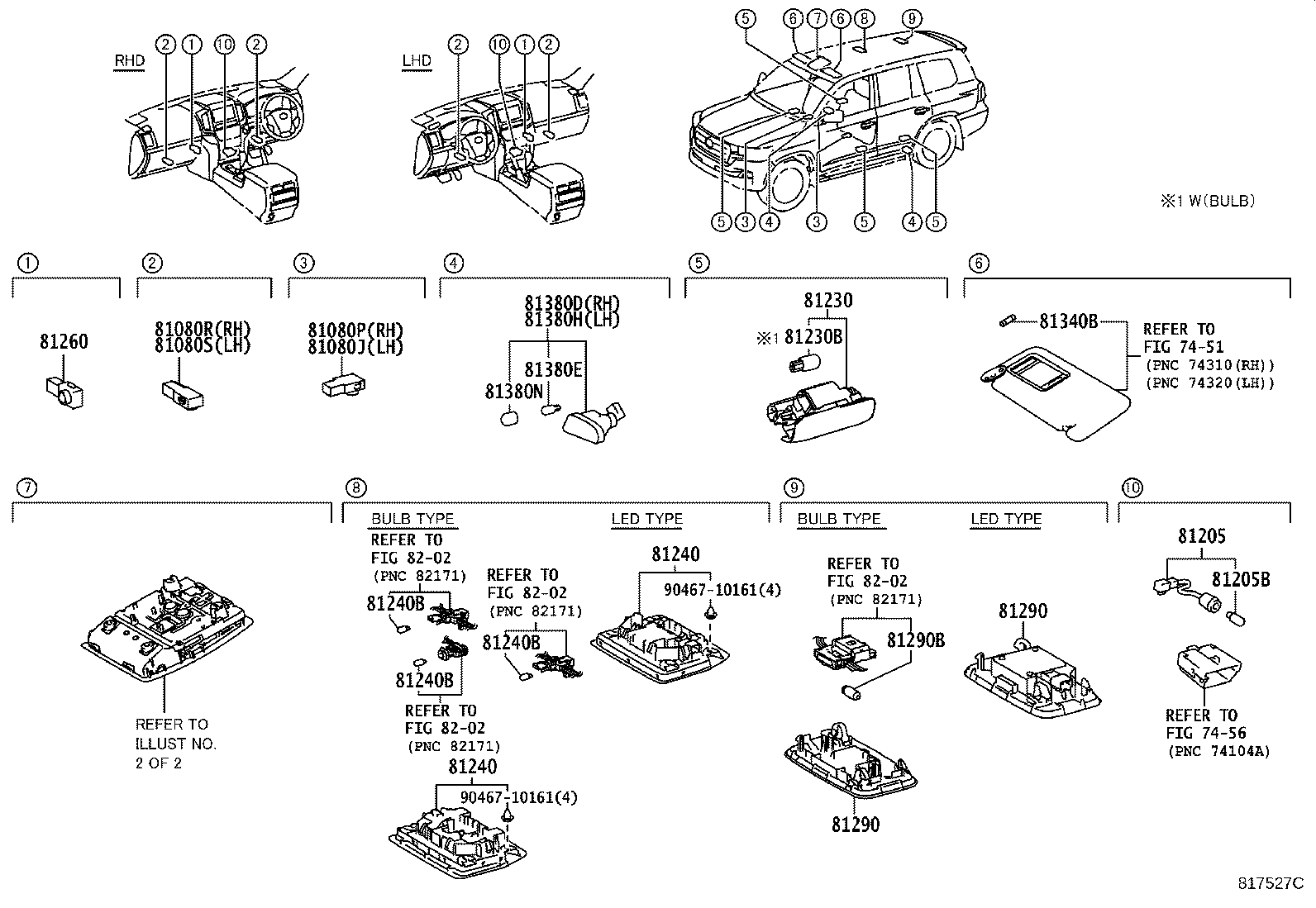 RHD
2 1 10 2

LHD
2 10 1 2

5 6 7 6 8 9
5 3 4 3 5 4 5

※1 W(BULB)

1
81260

2
81080R(RH)
81080S(LH)

3
81080P(RH)
81080J(LH)

4
81380D(RH)
81380H(LH)
81380E
81380N

5
81230
※1 81230B

6
81340B
REFER TO
FIG 74-51
(PNC 74310(RH))
(PNC 74320(LH))

7
REFER TO
ILLUST NO.
2 OF 2

8
BULB TYPE
REFER TO
FIG 82-02
(PNC 82171)
81240B
REFER TO
FIG 82-02
(PNC 82171)
81240B
81240B
REFER TO
FIG 82-02
(PNC 82171)
81240
90467-10161(4)
LED TYPE
81240
90467-10161(4)

9
BULB TYPE
REFER TO
FIG 82-02
(PNC 82171)
81290B
81290
LED TYPE
81290

10
81205
81205B
REFER TO
FIG 74-56
(PNC 74104A)

817527C