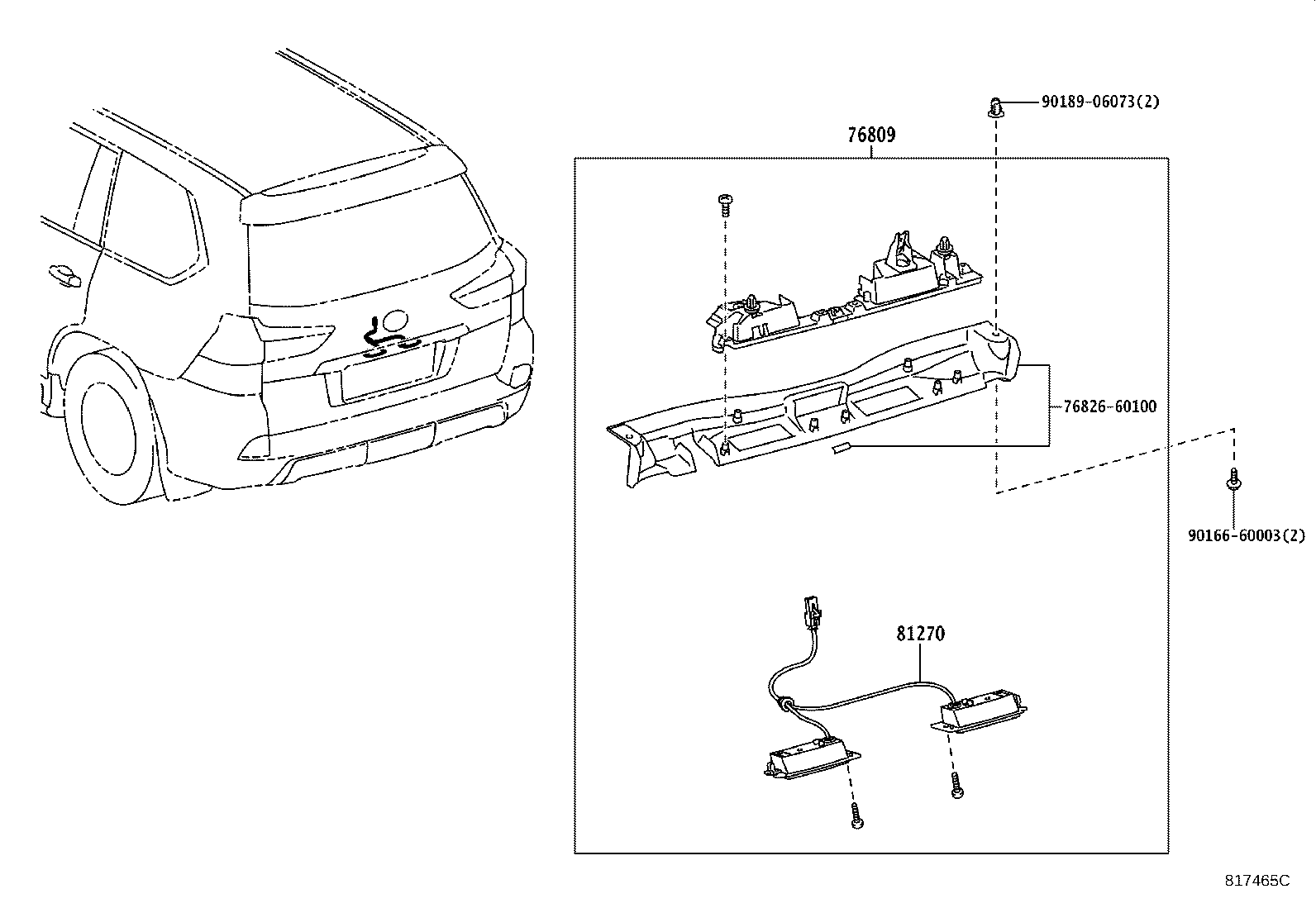 90189-06073(2)

76809

76826-60100

90166-60003(2)

81270

817465C