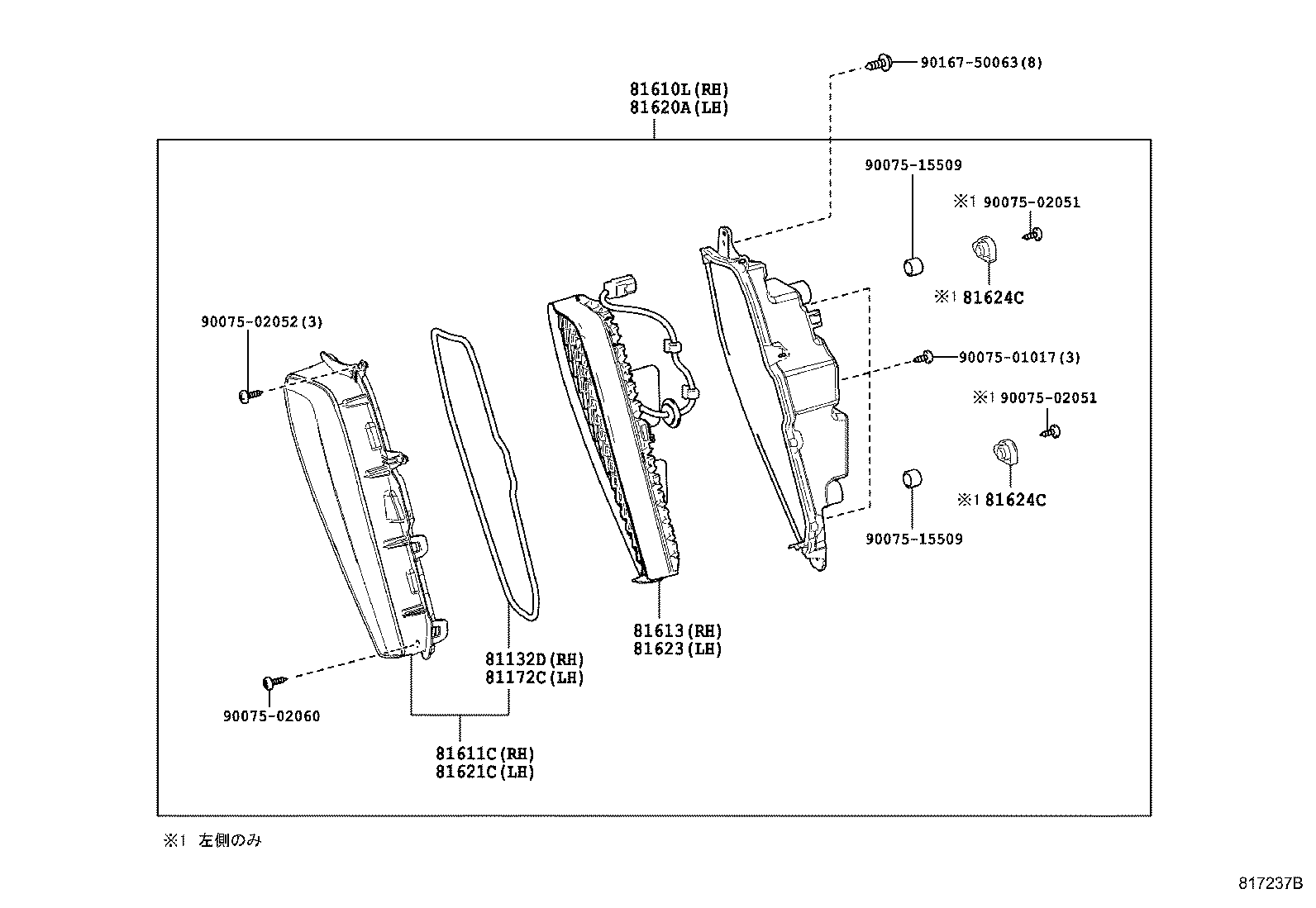 90167-50063(8)

81610L(RH)
81620A(LH)

90075-15509

※1 90075-02051

※1 81624C

90075-02052(3)

90075-01017(3)

※1 90075-02051

※1 81624C

90075-15509

81613(RH)
81623(LH)

81132D(RH)
81172C(LH)

90075-02060

81611C(RH)
81621C(LH)

※1 左側のみ

817237B