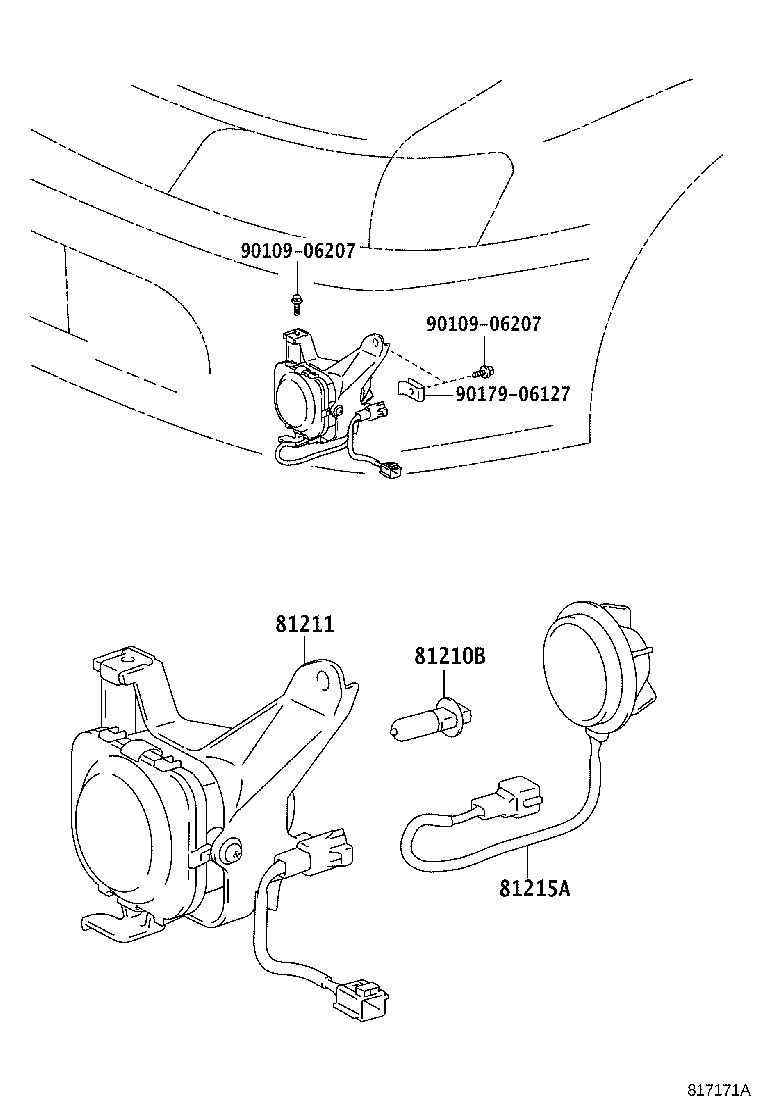 90109-06207

90109-06207

90179-06127

81211

81210B

81215A

817171A