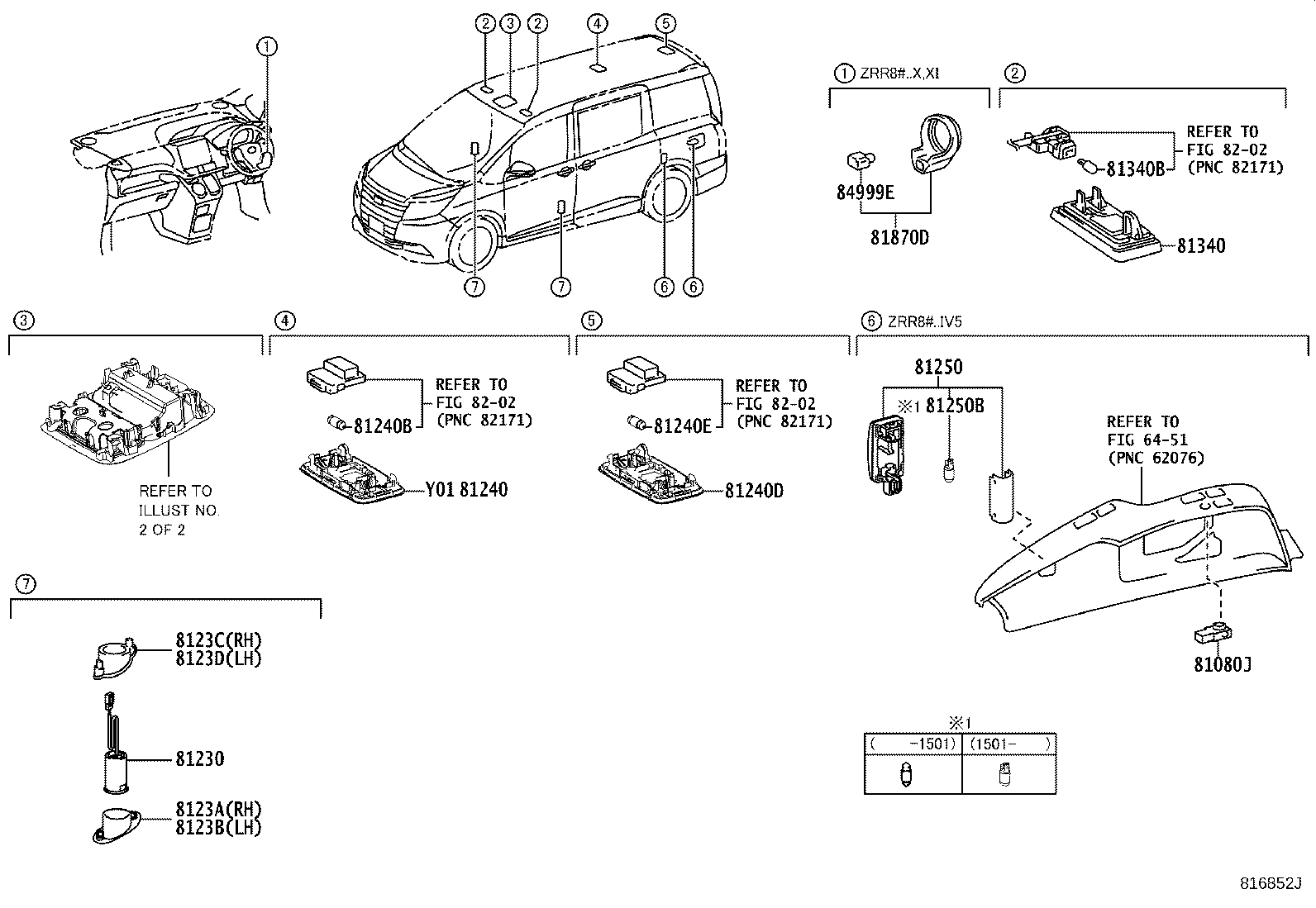 ①

② ③ ② ④ ⑤

⑦ ⑦ ⑥ ⑥

① ZRR8#..X,XI

84999E

81870D

②

REFER TO FIG 82-02 (PNC 82171)

81340B

81340

③

REFER TO ILLUST NO. 2 OF 2

④

REFER TO FIG 82-02 (PNC 82171)

81240B

Y01 81240

⑤

REFER TO FIG 82-02 (PNC 82171)

81240E

81240D

⑥ ZRR8#..IV5

81250

※1 81250B

REFER TO FIG 64-51 (PNC 62076)

81080J

⑦

8123C(RH)
8123D(LH)

81230

8123A(RH)
8123B(LH)

※1

| (　　-1501) | (1501-　　) |
|---|---|
| | |

816852J