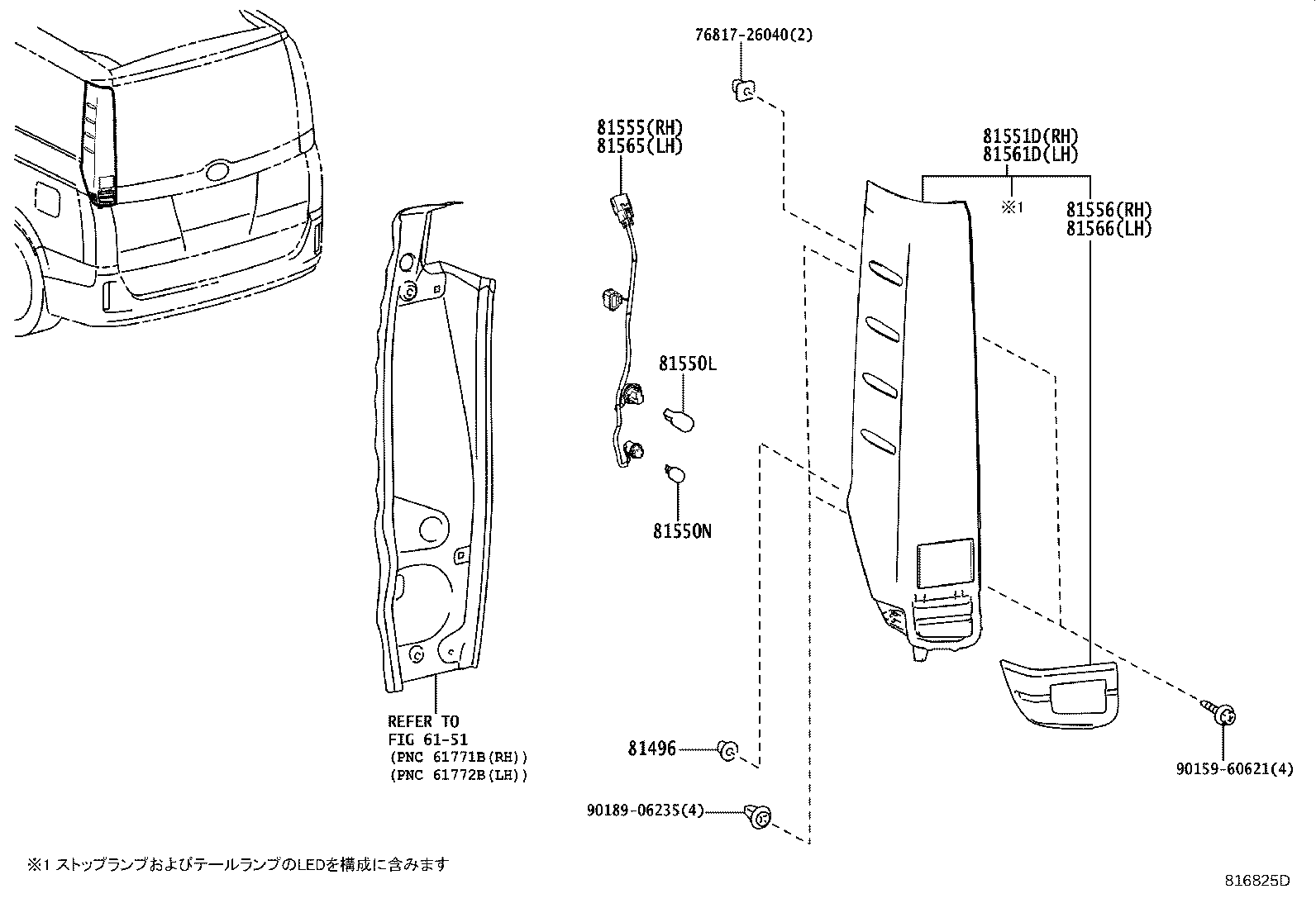 76817-26040(2)

81555(RH)
81565(LH)

81551D(RH)
81561D(LH)

※1

81556(RH)
81566(LH)

81550L

81550N

REFER TO
FIG 61-51
(PNC 61771B(RH))
(PNC 61772B(LH))

81496

90189-06235(4)

90159-60621(4)

※1 ストップランプおよびテールランプのLEDを構成に含みます

816825D