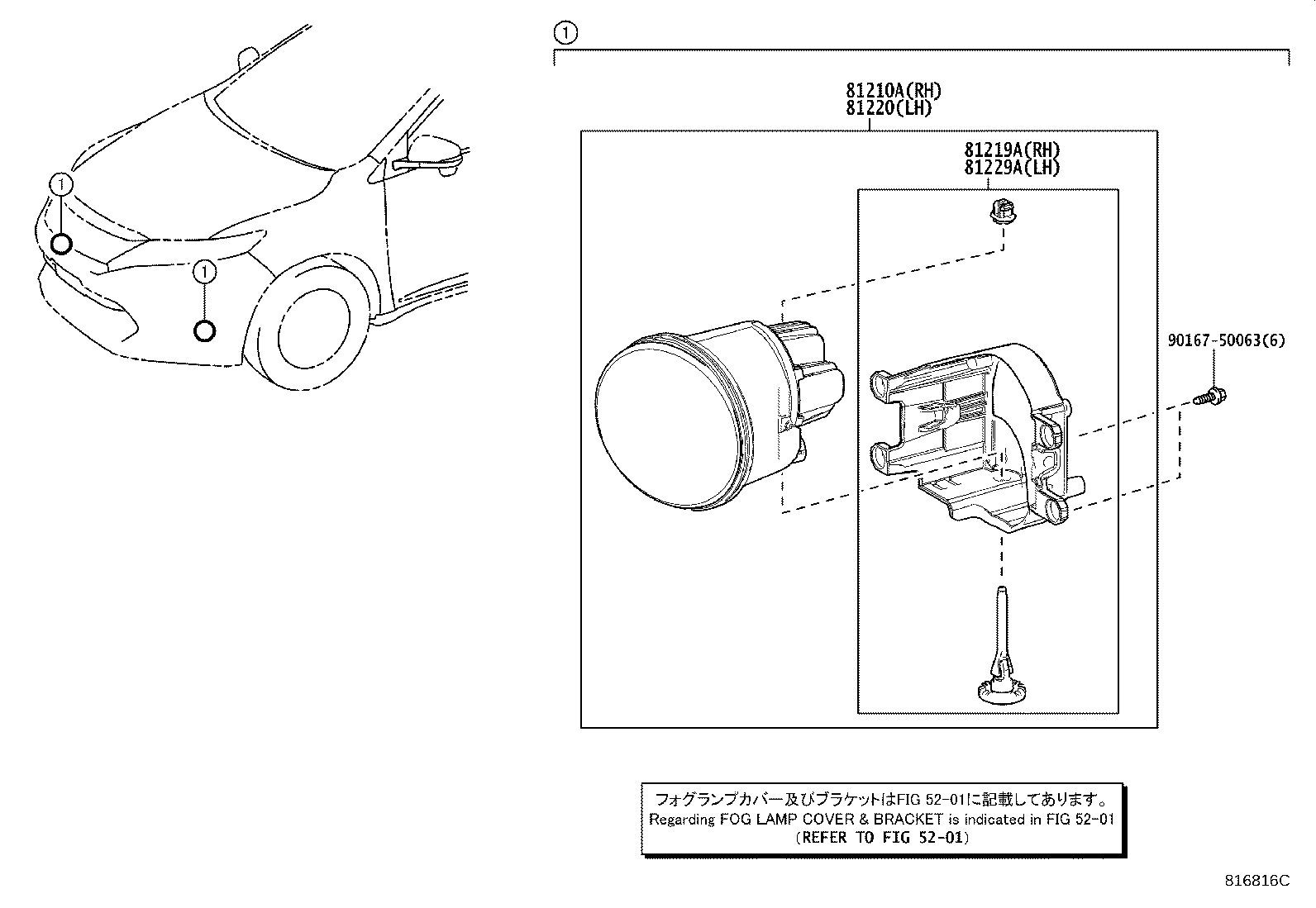 1

1

1

81210A(RH)
81220(LH)

81219A(RH)
81229A(LH)

90167-50063(6)

フォグランプカバー及びブラケットはFIG 52-01に記載してあります。
Regarding FOG LAMP COVER & BRACKET is indicated in FIG 52-01
(REFER TO FIG 52-01)

816816C