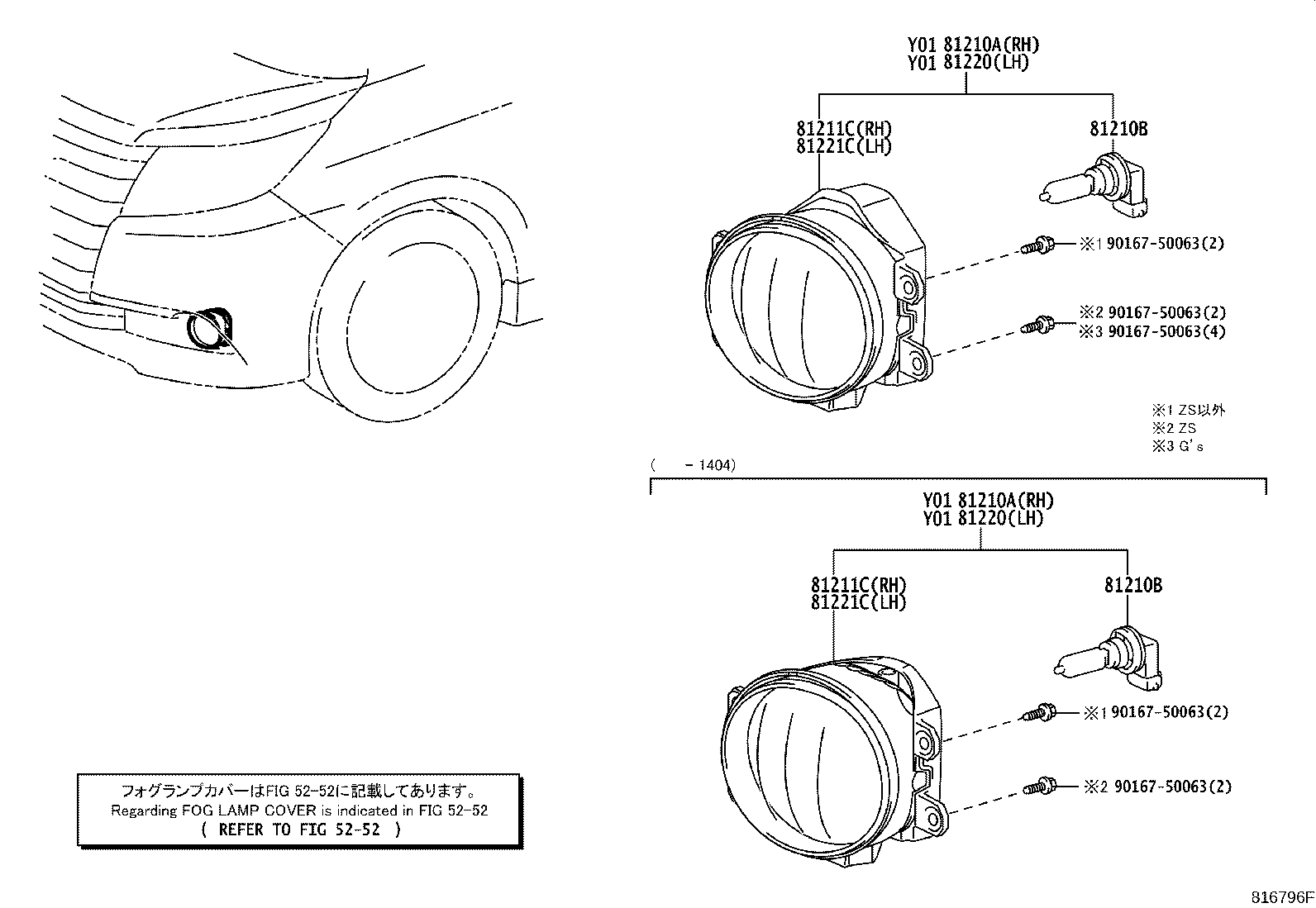 Y01 81210A(RH)
Y01 81220(LH)

81211C(RH)
81221C(LH)

81210B

※1 90167-50063(2)

※2 90167-50063(2)
※3 90167-50063(4)

※1 ZS以外
※2 ZS
※3 G's

( -1404)

Y01 81210A(RH)
Y01 81220(LH)

81211C(RH)
81221C(LH)

81210B

※1 90167-50063(2)

※2 90167-50063(2)

フォグランプカバーはFIG 52-52に記載してあります。
Regarding FOG LAMP COVER is indicated in FIG 52-52
( REFER TO FIG 52-52 )

816796F