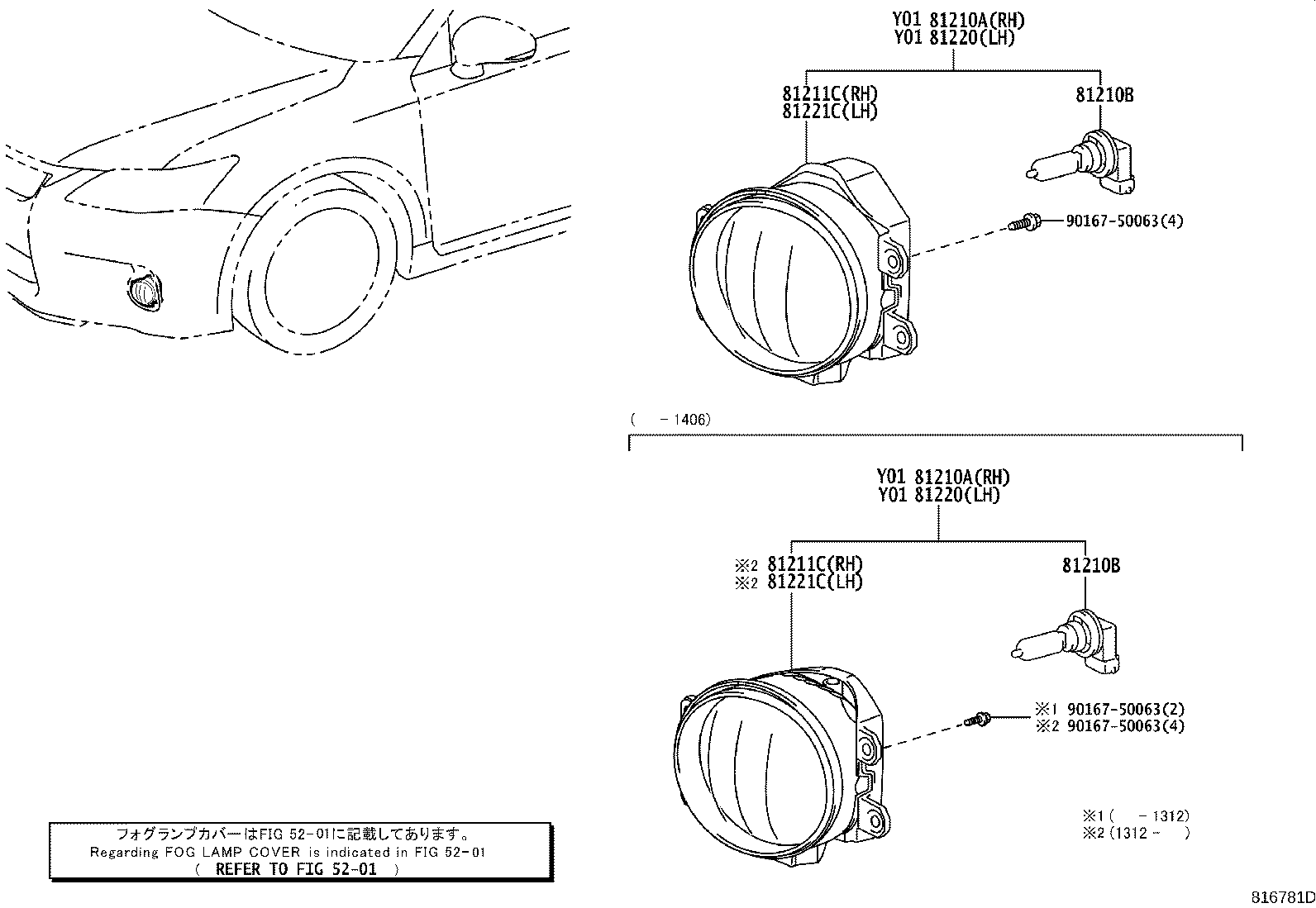 Y01 81210A(RH)
Y01 81220(LH)

81211C(RH)
81221C(LH)

81210B

90167-50063(4)

( -1406)

Y01 81210A(RH)
Y01 81220(LH)

※2 81211C(RH)
※2 81221C(LH)

81210B

※1 90167-50063(2)
※2 90167-50063(4)

※1 ( -1312)
※2 (1312- )

フォグランプカバーはFIG 52-01に記載してあります。
Regarding FOG LAMP COVER is indicated in FIG 52-01
( REFER TO FIG 52-01 )

816781D