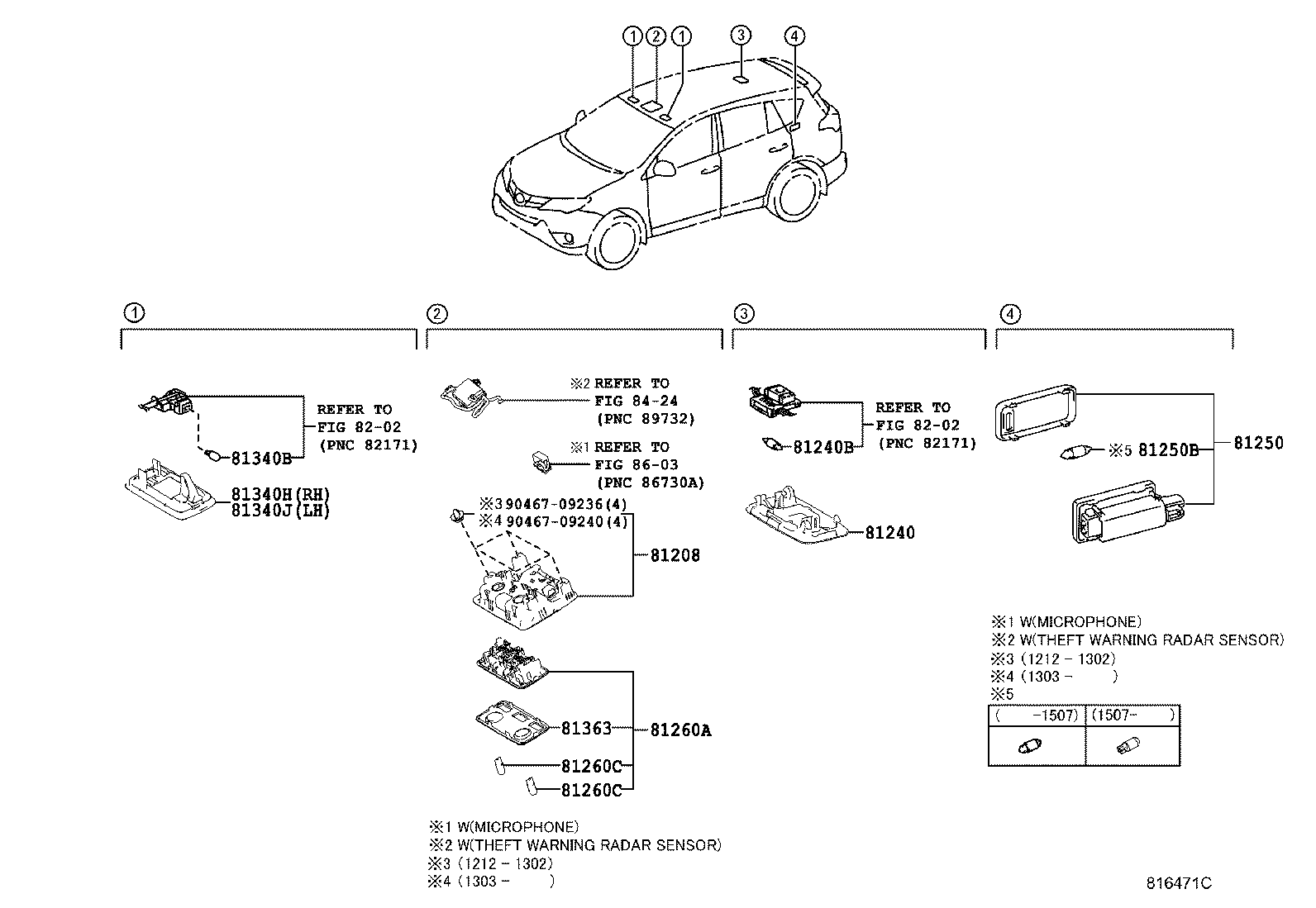 ① ② ① ③ ④

①

REFER TO
FIG 82-02
(PNC 82171)

81340B

81340H(RH)
81340J(LH)

②

※2 REFER TO
FIG 84-24
(PNC 89732)

※1 REFER TO
FIG 86-03
(PNC 86730A)

※3 90467-09236(4)
※4 90467-09240(4)

81208

81363

81260A

81260C

81260C

※1 W(MICROPHONE)
※2 W(THEFT WARNING RADAR SENSOR)
※3 (1212 - 1302)
※4 (1303 - )

③

REFER TO
FIG 82-02
(PNC 82171)

81240B

81240

④

※5 81250B

81250

※1 W(MICROPHONE)
※2 W(THEFT WARNING RADAR SENSOR)
※3 (1212 - 1302)
※4 (1303 - )
※5

| ( -1507) | (1507- ) |
|---|---|
| | |

816471C