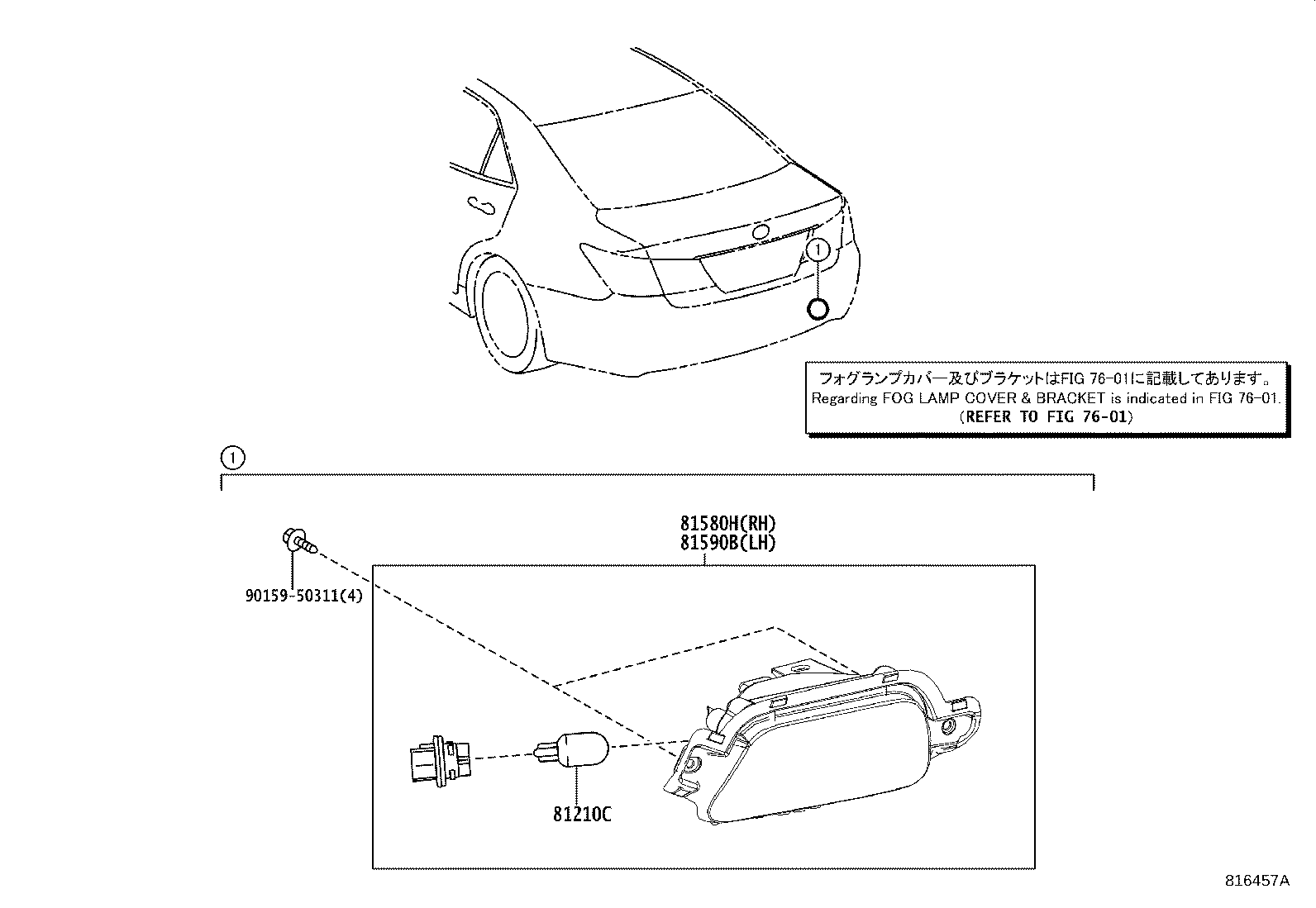 1

フォグランプカバー及びブラケットはFIG 76-01に記載してあります。
Regarding FOG LAMP COVER & BRACKET is indicated in FIG 76-01.
(REFER TO FIG 76-01)

1

81580H(RH)
81590B(LH)

90159-50311(4)

81210C

816457A