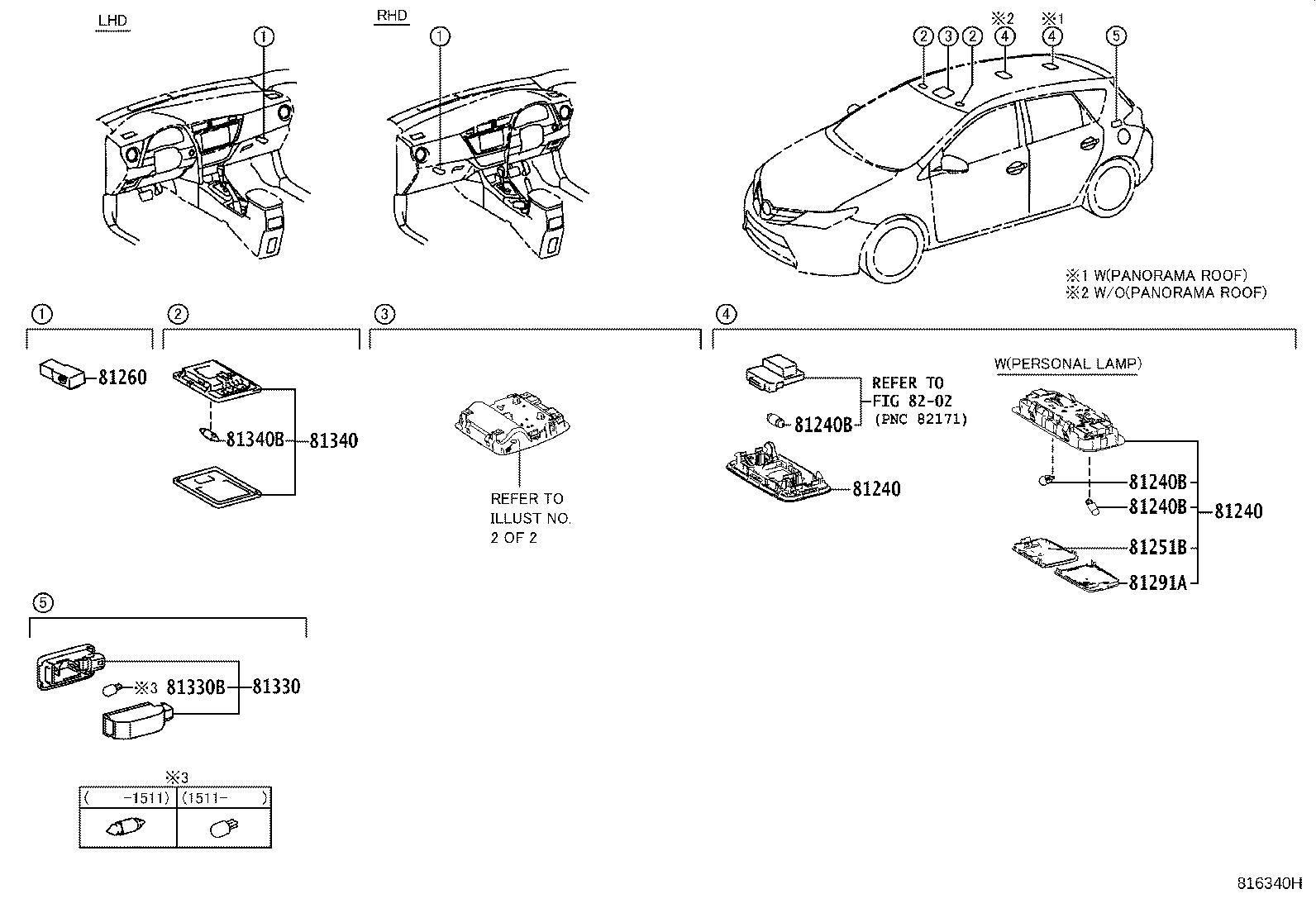 LHD

①

RHD

①

② ③ ② ※2 ④ ※1 ④ ⑤

※1 W(PANORAMA ROOF)
※2 W/O(PANORAMA ROOF)

①

81260

②

81340B 81340

③

REFER TO ILLUST NO. 2 OF 2

④

REFER TO FIG 82-02 (PNC 82171)

81240B

81240

W(PERSONAL LAMP)

81240B

81240B

81240

81251B

81291A

⑤

※3 81330B 81330

※3

| ( -1511) | (1511- ) |
|---|---|
| | |

816340H