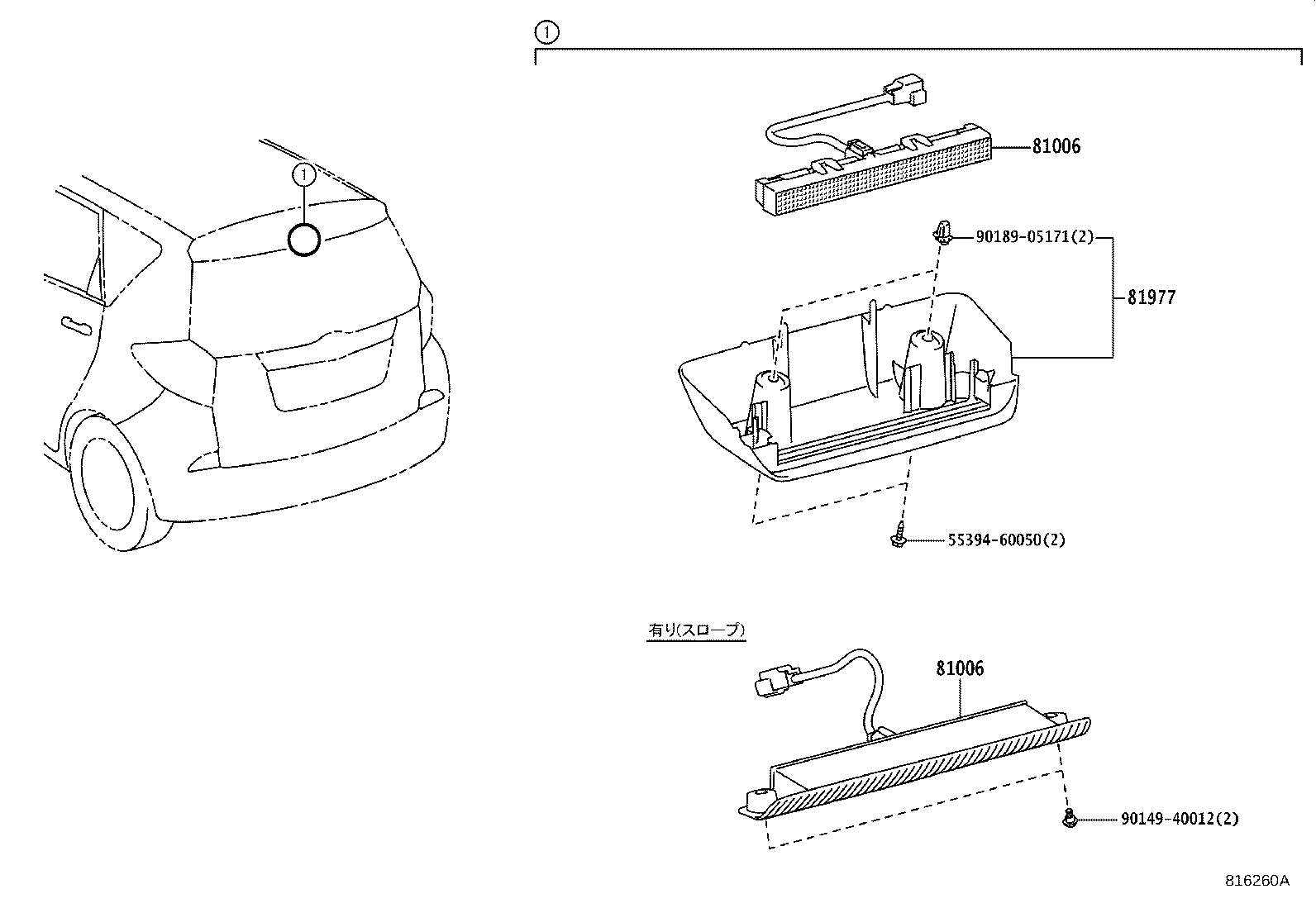 1

1

81006

90189-05171(2)

81977

55394-60050(2)

有り(スロープ)

81006

90149-40012(2)

816260A