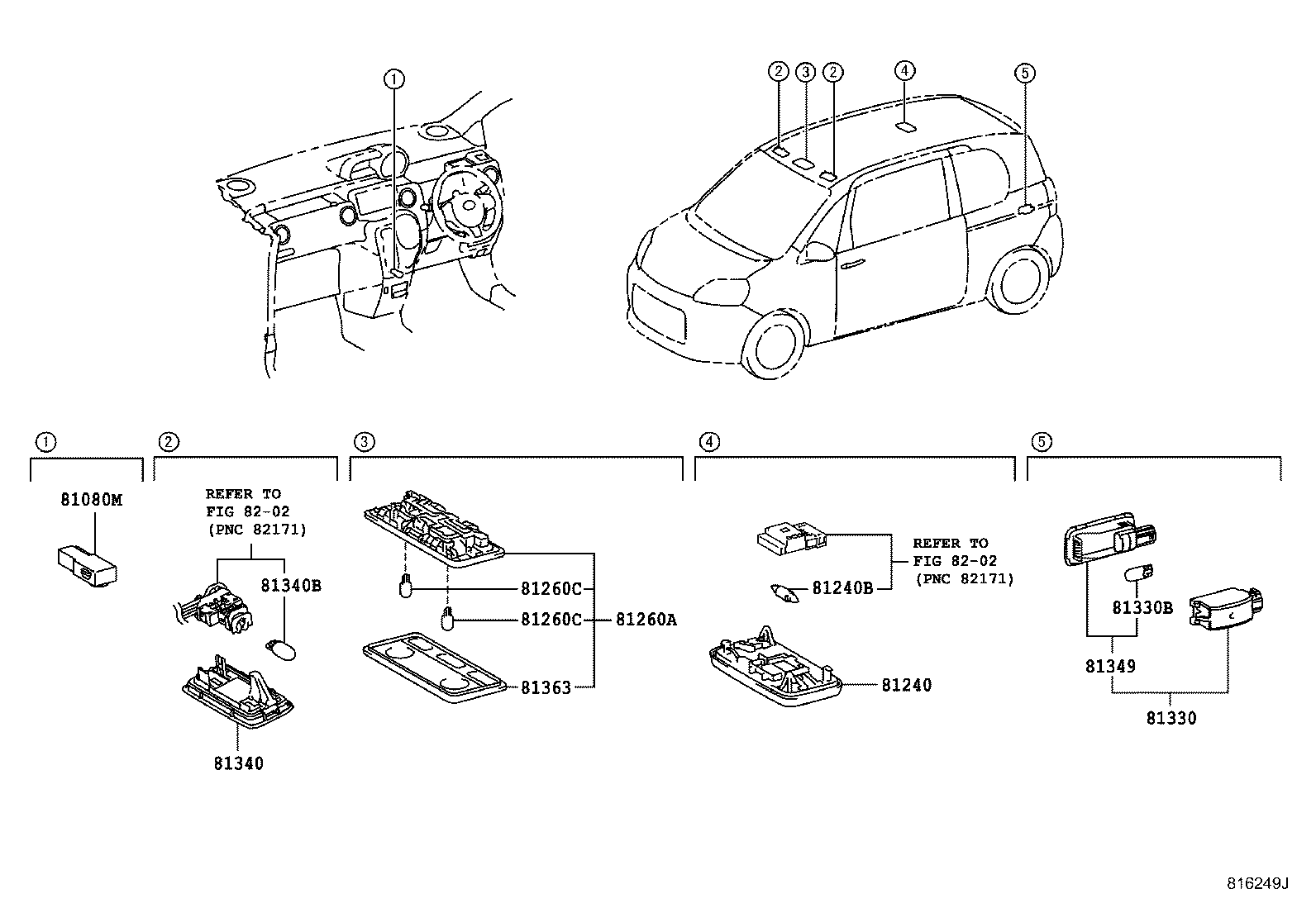 ①

②
③
②
④
⑤

①
81080M

②
REFER TO
FIG 82-02
(PNC 82171)
81340B
81340

③
81260C
81260C
81260A
81363

④
REFER TO
FIG 82-02
(PNC 82171)
81240B
81240

⑤
81330B
81349
81330

816249J