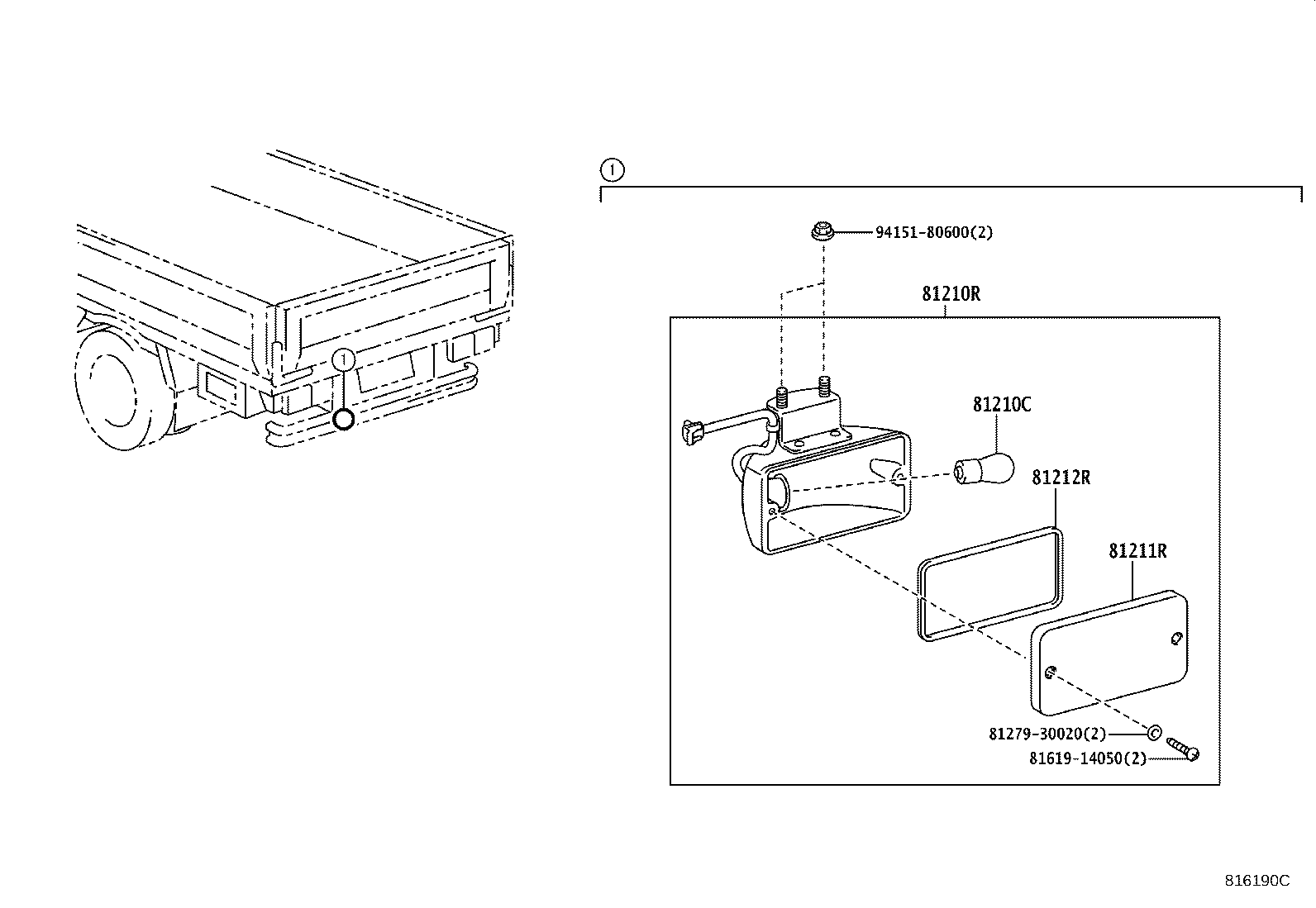 1

1

94151-80600(2)

81210R

81210C

81212R

81211R

81279-30020(2)

81619-14050(2)

816190C