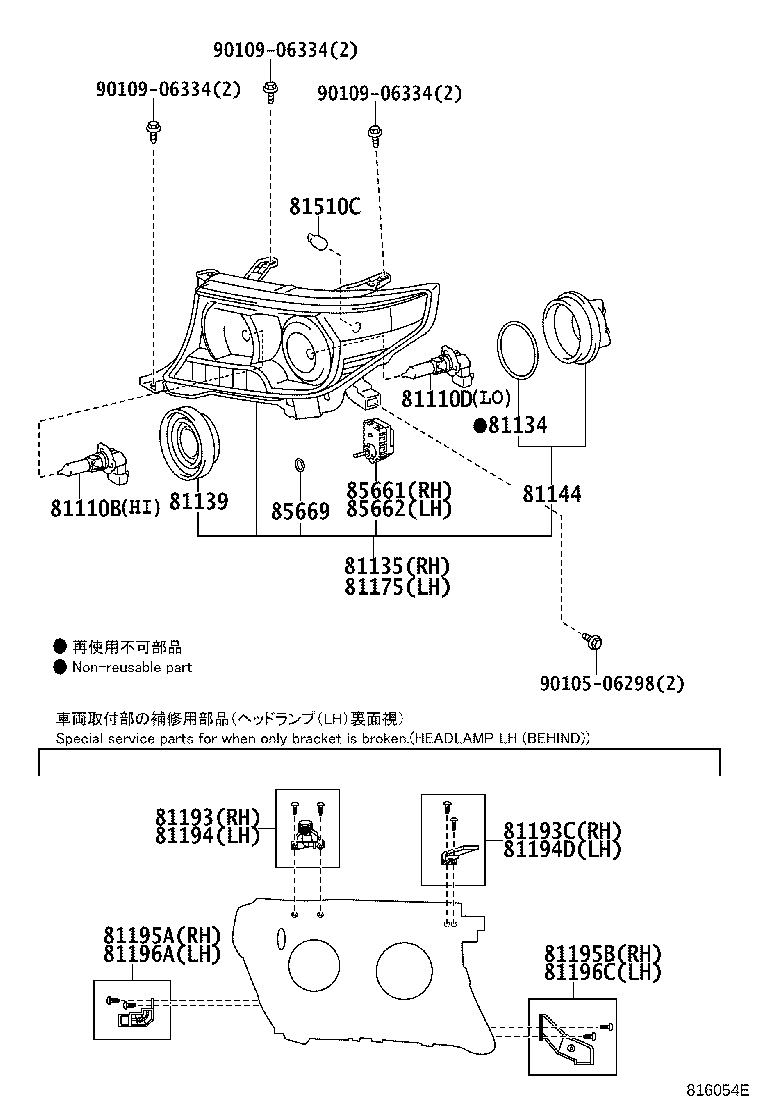 90109-06334(2)
90109-06334(2)
90109-06334(2)
81510C
81110D(LO)
●81134
81110B(HI)
81139
85669
85661(RH)
85662(LH)
81144
81135(RH)
81175(LH)
● 再使用不可部品
● Non-reusable part
90105-06298(2)
車両取付部の補修用部品(ヘッドランプ(LH)裏面視)
Special service parts for when only bracket is broken.(HEADLAMP LH (BEHIND))
81193(RH)
81194(LH)
81193C(RH)
81194D(LH)
81195A(RH)
81196A(LH)
81195B(RH)
81196C(LH)
816054E