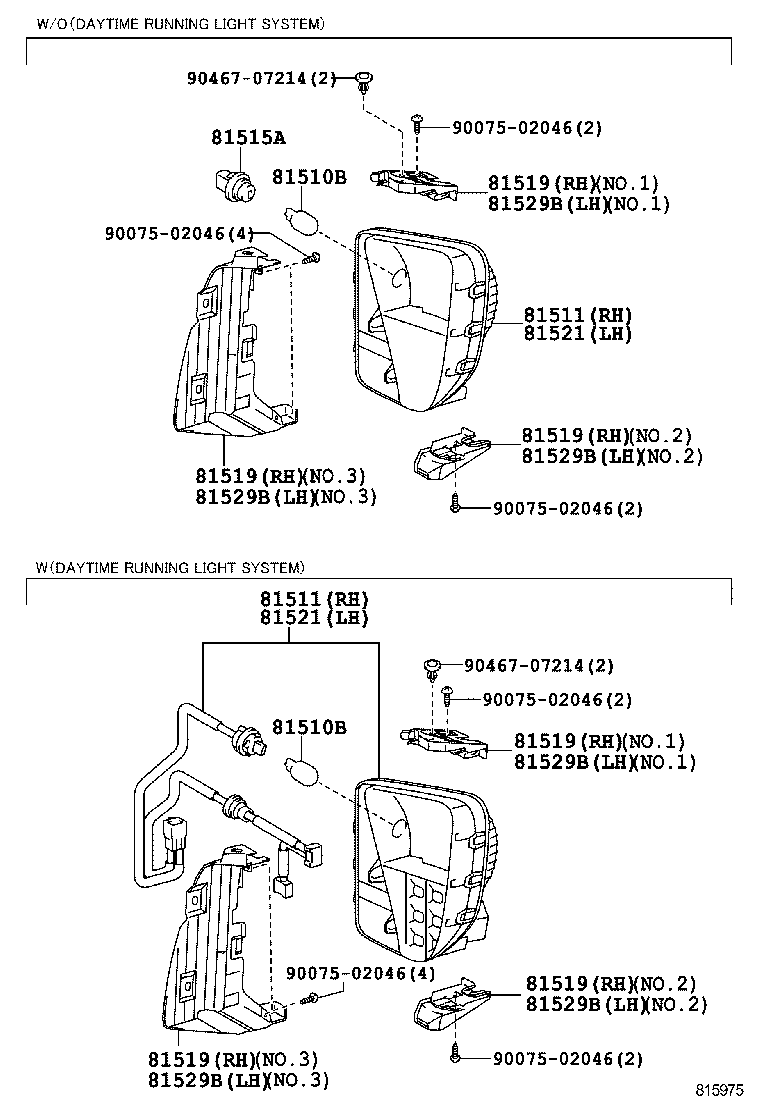 W/O(DAYTIME RUNNING LIGHT SYSTEM)

90467-07214(2)
90075-02046(2)
81515A
81510B
81519(RH)(NO.1)
81529B(LH)(NO.1)
90075-02046(4)
81511(RH)
81521(LH)
81519(RH)(NO.2)
81529B(LH)(NO.2)
81519(RH)(NO.3)
81529B(LH)(NO.3)
90075-02046(2)

W(DAYTIME RUNNING LIGHT SYSTEM)

81511(RH)
81521(LH)
90467-07214(2)
90075-02046(2)
81510B
81519(RH)(NO.1)
81529B(LH)(NO.1)
90075-02046(4)
81519(RH)(NO.2)
81529B(LH)(NO.2)
81519(RH)(NO.3)
81529B(LH)(NO.3)
90075-02046(2)

815975