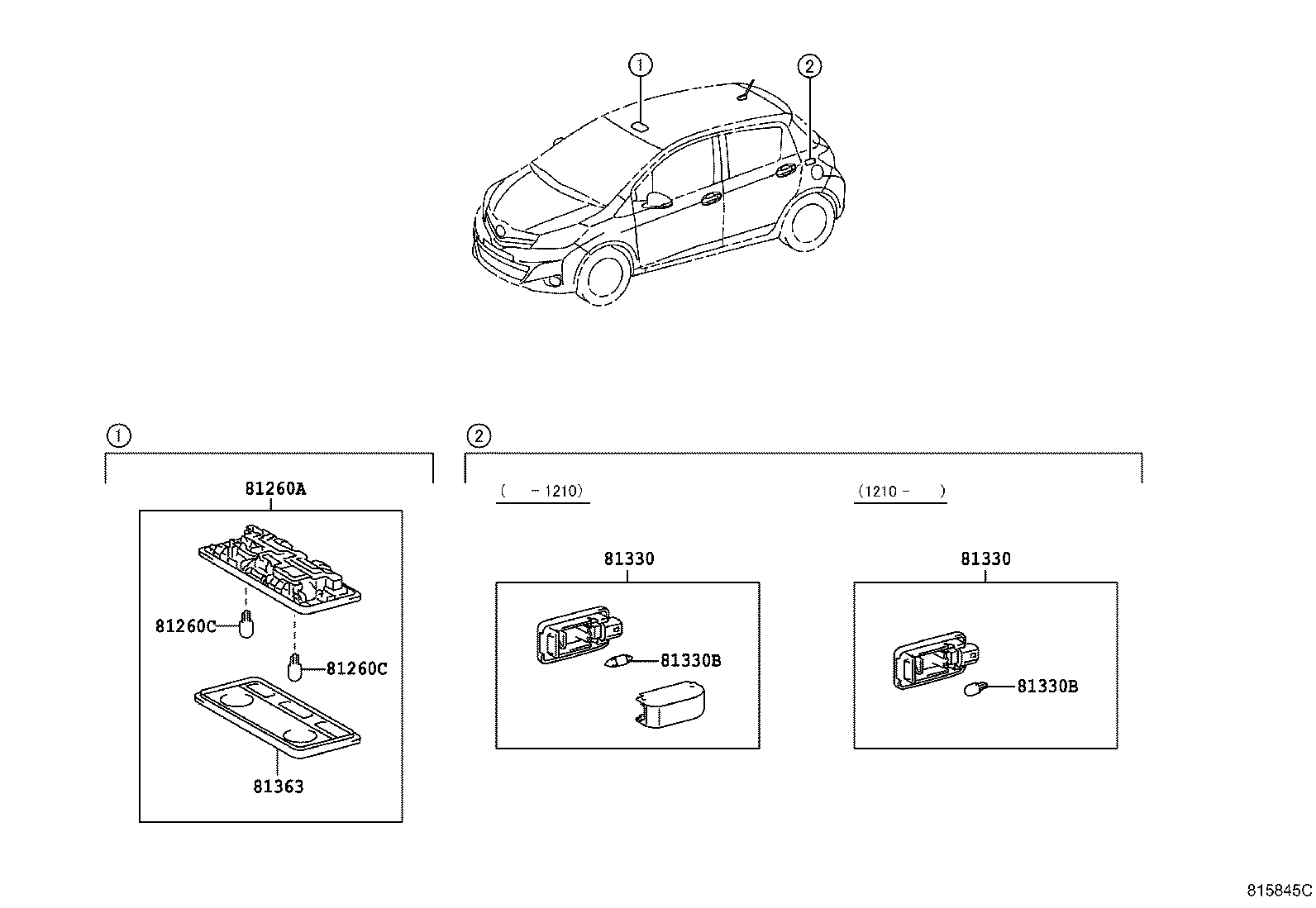 1

2

1

81260A

81260C

81260C

81363

2

( -1210)

81330

81330B

(1210- )

81330

81330B

815845C