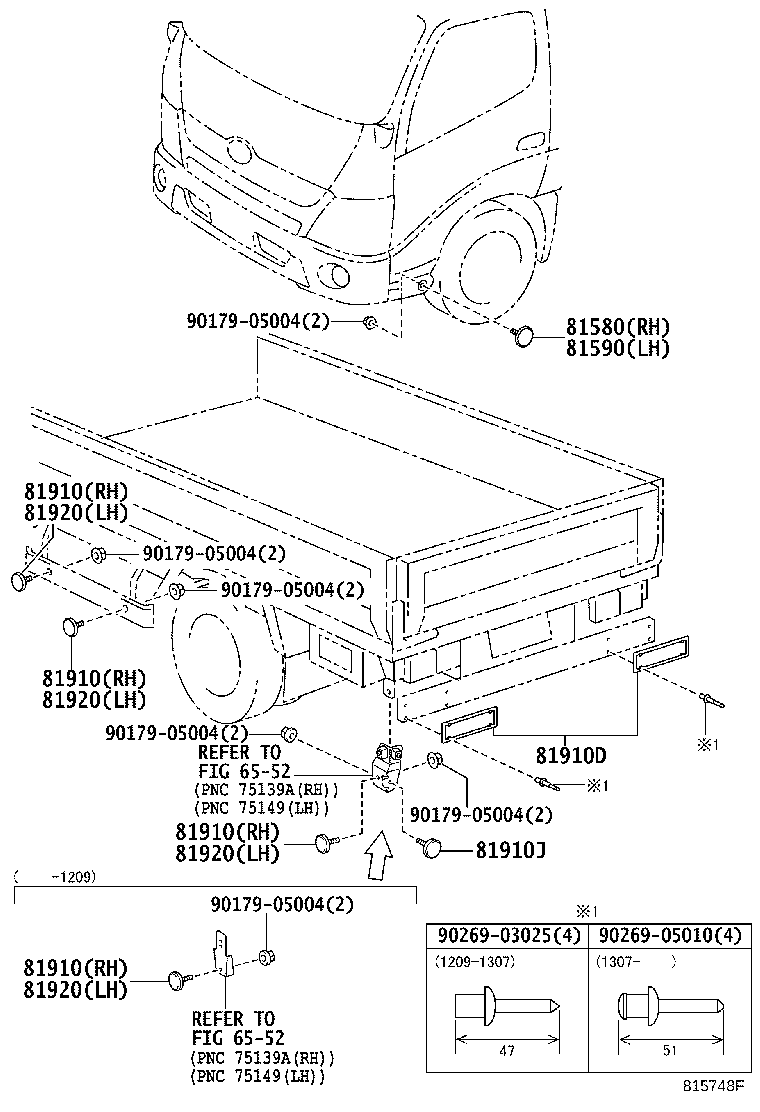 90179-05004(2)

81580(RH)
81590(LH)

81910(RH)
81920(LH)

90179-05004(2)

90179-05004(2)

81910(RH)
81920(LH)

90179-05004(2)
REFER TO
FIG 65-52
(PNC 75139A(RH))
(PNC 75149(LH))

81910D

※1

※1

90179-05004(2)

81910(RH)
81920(LH)

81910J

( -1209)

90179-05004(2)

81910(RH)
81920(LH)

REFER TO
FIG 65-52
(PNC 75139A(RH))
(PNC 75149(LH))

※1

| 90269-03025(4) | 90269-05010(4) |
|---|---|
| (1209-1307) | (1307- ) |
| 47 | 51 |

815748F