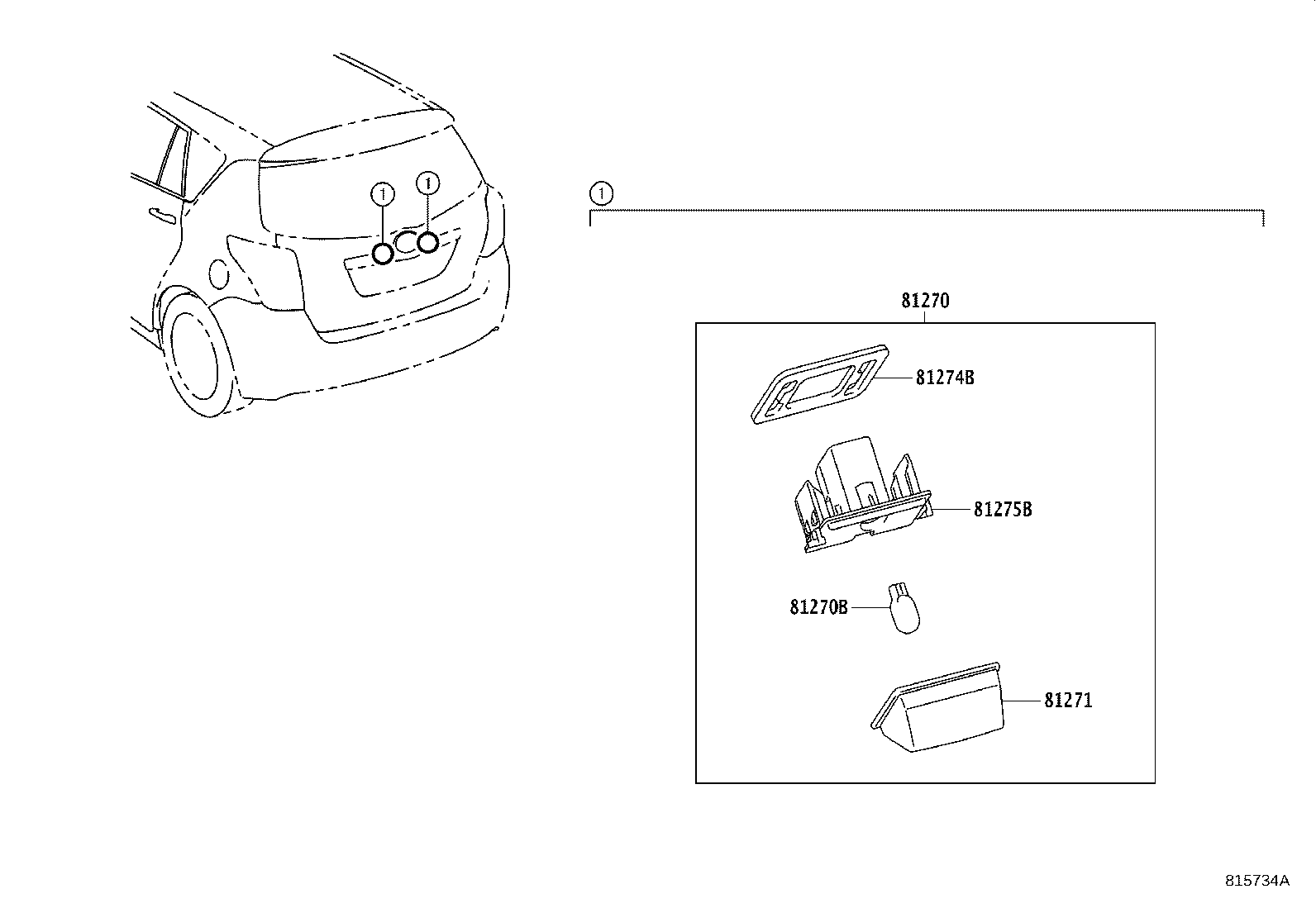 1
1
1
81270
81274B
81275B
81270B
81271
815734A