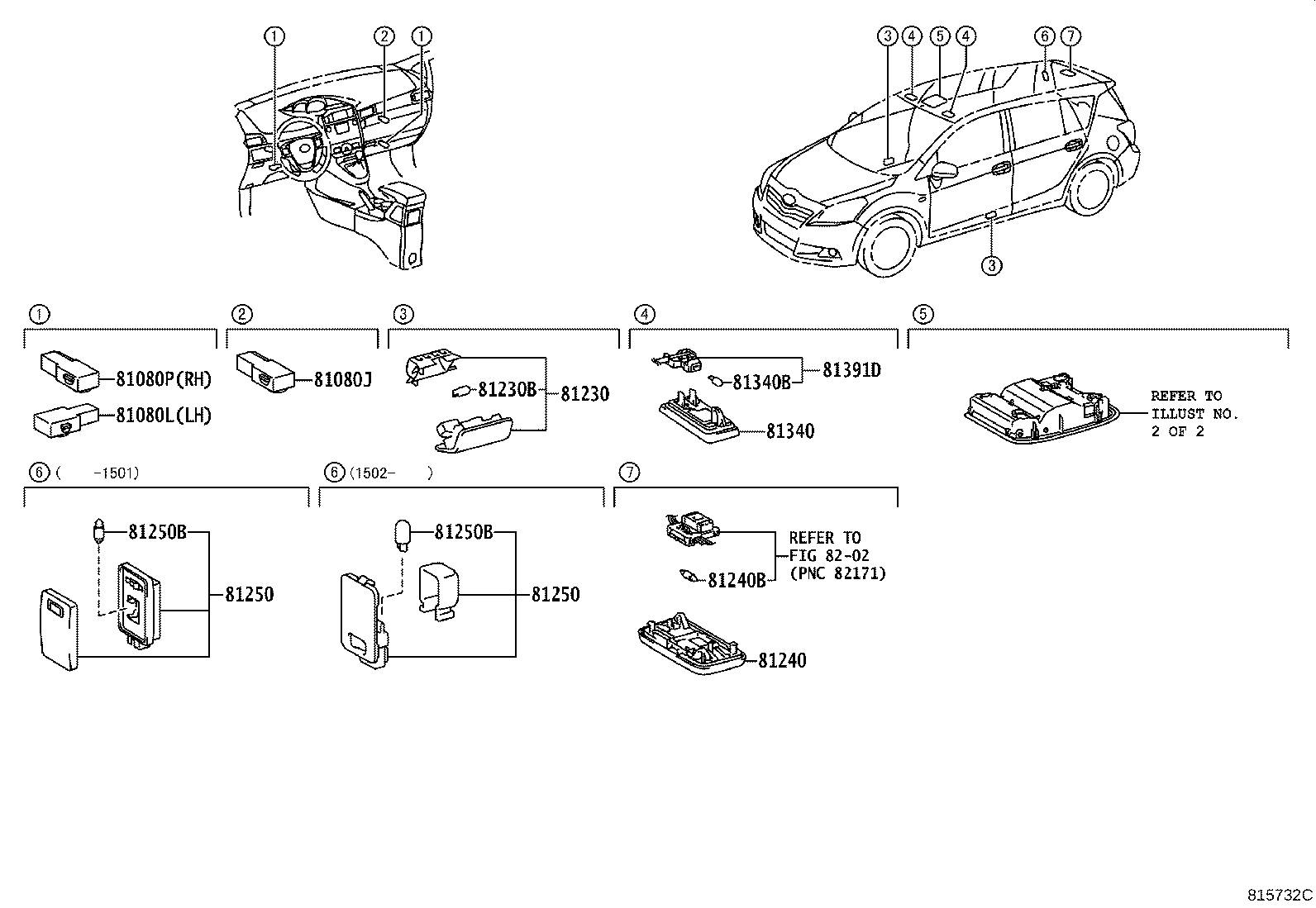 ① ② ①

③ ④ ⑤ ④ ⑥ ⑦

③

①

81080P(RH)

81080L(LH)

②

81080J

③

81230B

81230

④

81340B

81391D

81340

⑤

REFER TO ILLUST NO. 2 OF 2

⑥ (　　-1501)

81250B

81250

⑥ (1502-　　)

81250B

81250

⑦

REFER TO FIG 82-02 (PNC 82171)

81240B

81240

815732C