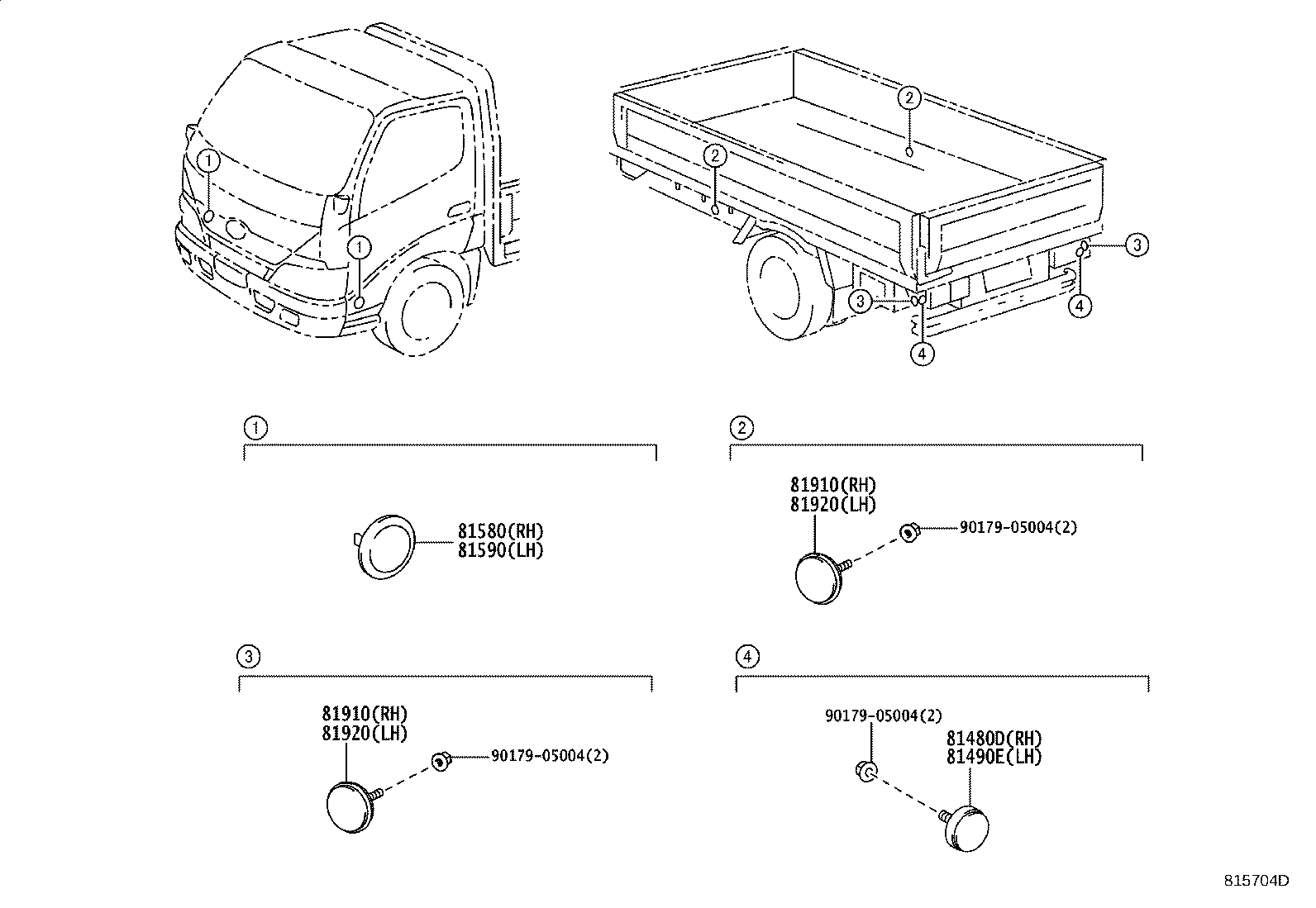 1
1
2
2
3
3
4
4

1
81580(RH)
81590(LH)

2
81910(RH)
81920(LH)
90179-05004(2)

3
81910(RH)
81920(LH)
90179-05004(2)

4
90179-05004(2)
81480D(RH)
81490E(LH)

815704D