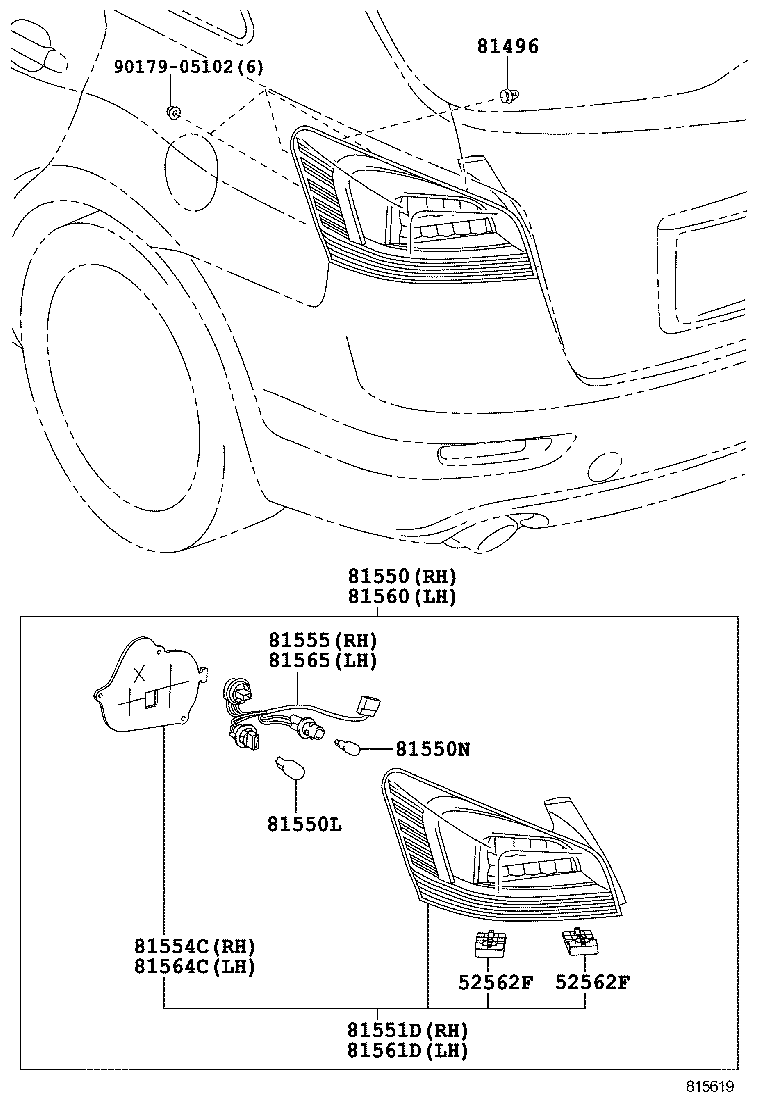 90179-05102(6)

81496

81550(RH)
81560(LH)

81555(RH)
81565(LH)

81550N

81550L

81554C(RH)
81564C(LH)

52562F

52562F

81551D(RH)
81561D(LH)

815619