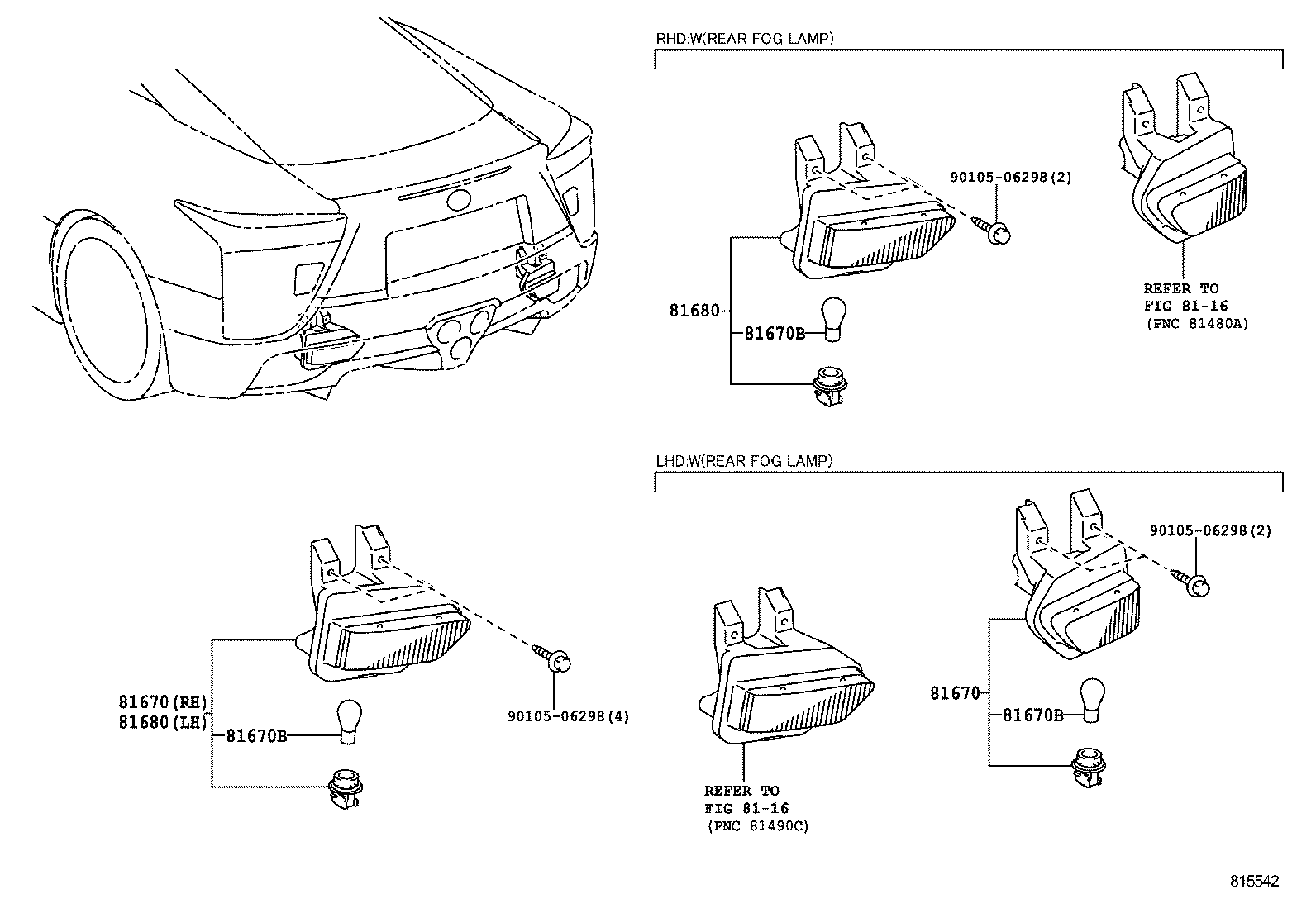 RHD:W(REAR FOG LAMP)

90105-06298(2)

81680

81670B

REFER TO
FIG 81-16
(PNC 81480A)

LHD:W(REAR FOG LAMP)

81670(RH)
81680(LH)

81670B

90105-06298(4)

REFER TO
FIG 81-16
(PNC 81490C)

90105-06298(2)

81670

81670B

815542