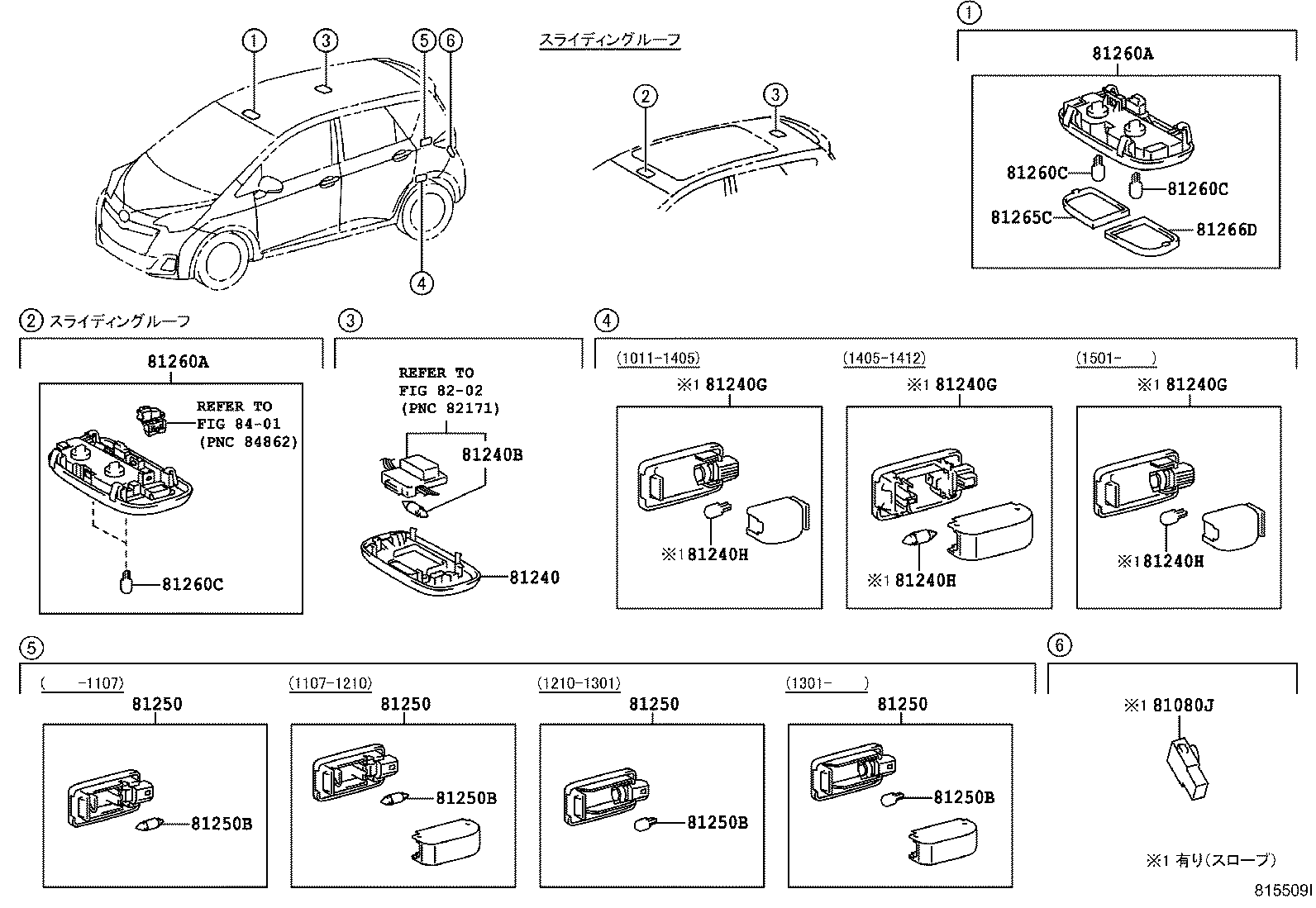 ①
③
⑤
⑥
④

スライディングルーフ

②
③

①
81260A
81260C
81260C
81265C
81266D

② スライディングルーフ
81260A
REFER TO
FIG 84-01
(PNC 84862)
81260C

③
REFER TO
FIG 82-02
(PNC 82171)
81240B
81240

④
(1011-1405)
※1 81240G
※1 81240H

(1405-1412)
※1 81240G
※1 81240H

(1501- )
※1 81240G
※1 81240H

⑤
( -1107)
81250
81250B

(1107-1210)
81250
81250B

(1210-1301)
81250
81250B

(1301- )
81250
81250B

⑥
※1 81080J

※1 有り(スロープ)

815509I